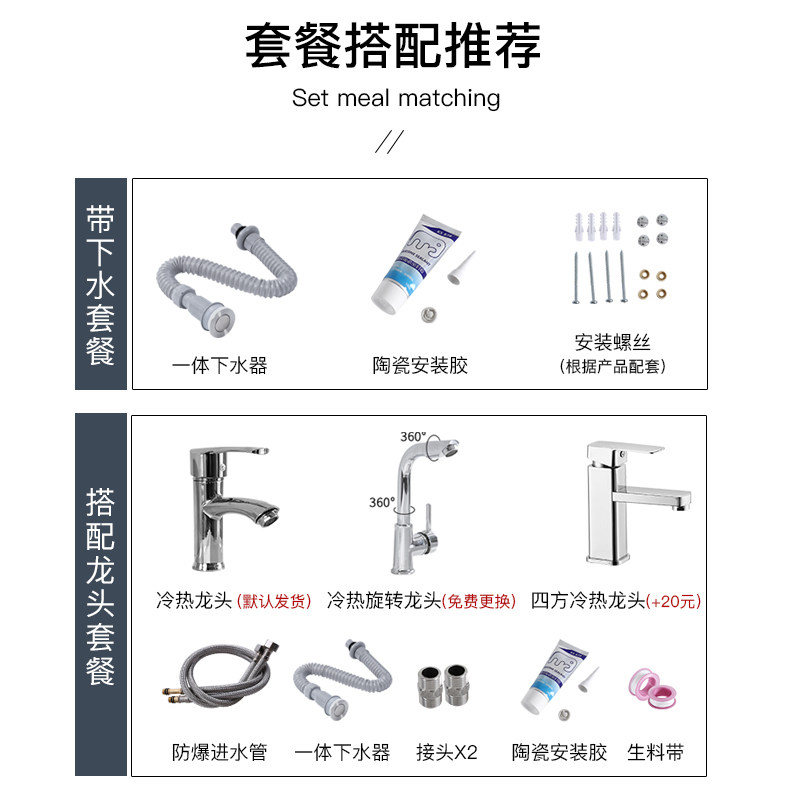 套餐搭配推荐
Set meal matching
//

带下水套餐

一体下水器
陶瓷安装胶
安装螺丝
(根据产品配套)

搭配龙头套餐

360°
360°

冷热龙头(默认发货)
冷热旋转龙头(免费更换)
四方冷热龙头(+20元)

防爆进水管
一体下水器
接头X2
陶瓷安装胶
生料带