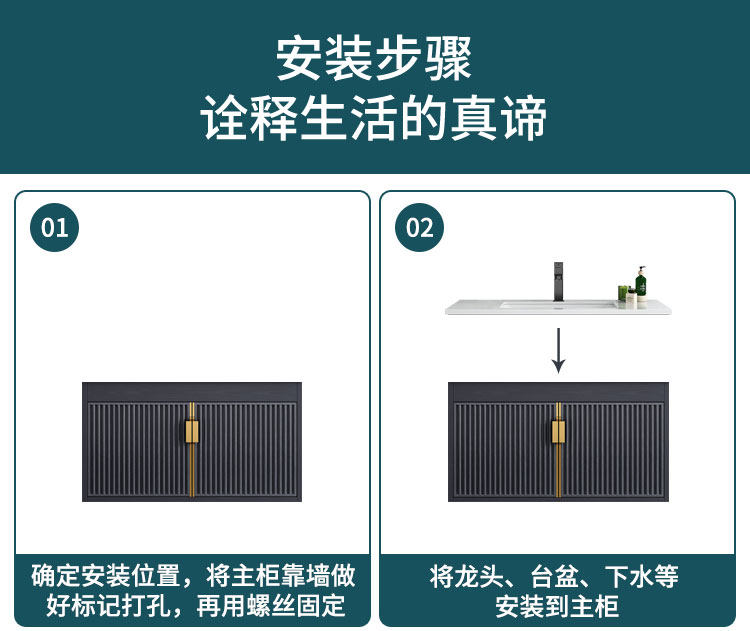 安装步骤
诠释生活的真谛

01

确定安装位置，将主柜靠墙做好标记打孔，再用螺丝固定

02

将龙头、台盆、下水等安装到主柜