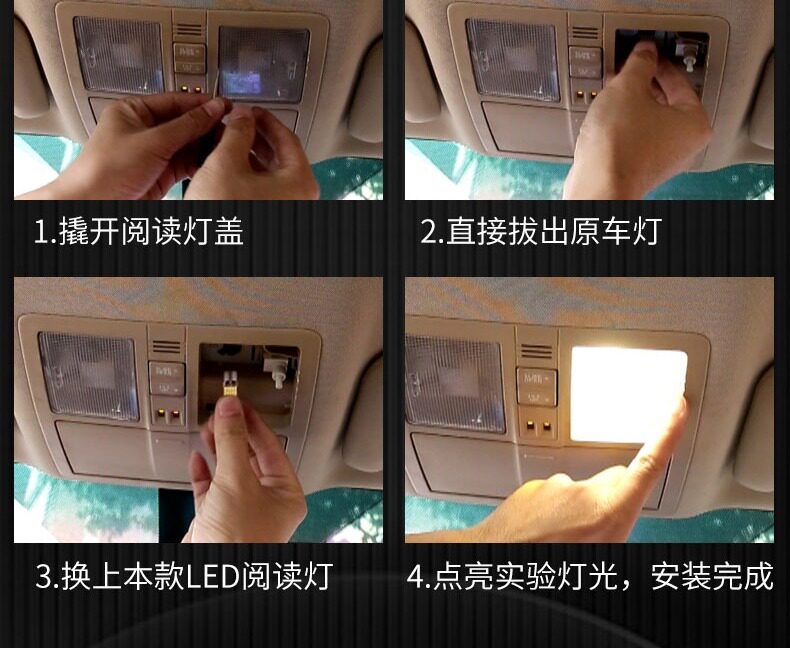 1.撬开阅读灯盖

2.直接拔出原车灯

3.换上本款LED阅读灯

4.点亮实验灯光，安装完成