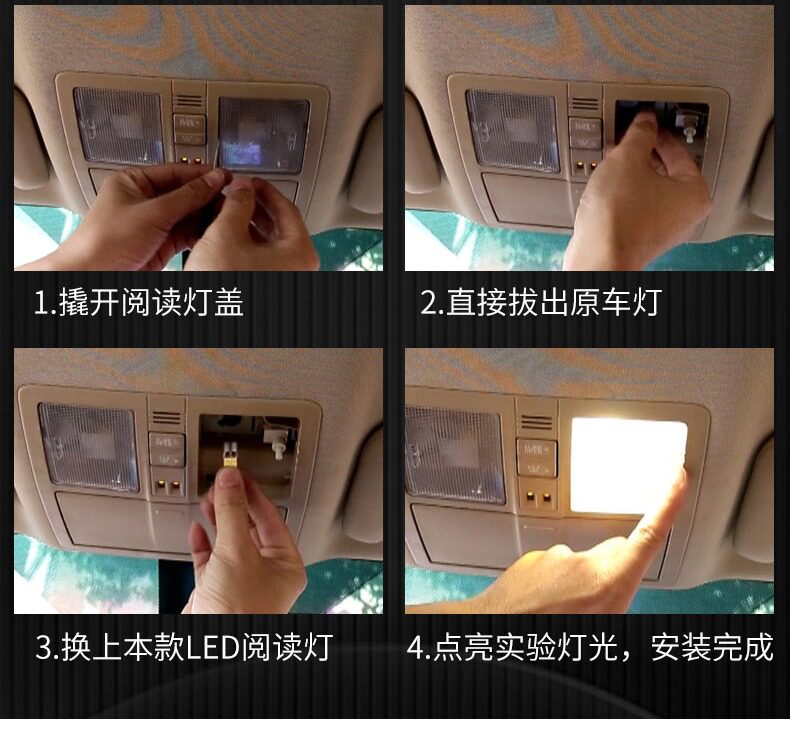 1.撬开阅读灯盖

2.直接拔出原车灯

3.换上本款LED阅读灯

4.点亮实验灯光，安装完成