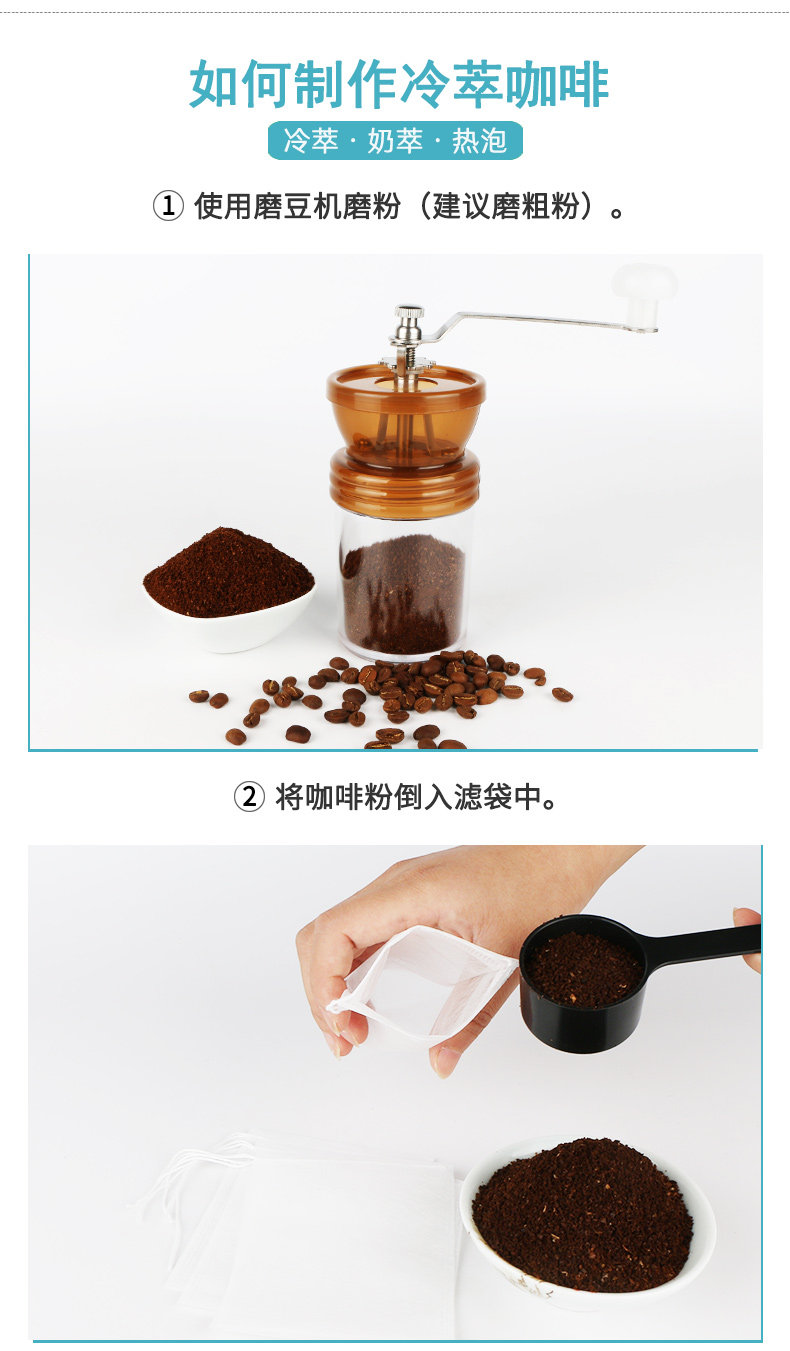 如何制作冷萃咖啡

冷萃 · 奶萃 · 热泡

① 使用磨豆机磨粉（建议磨粗粉）。

② 将咖啡粉倒入滤袋中。