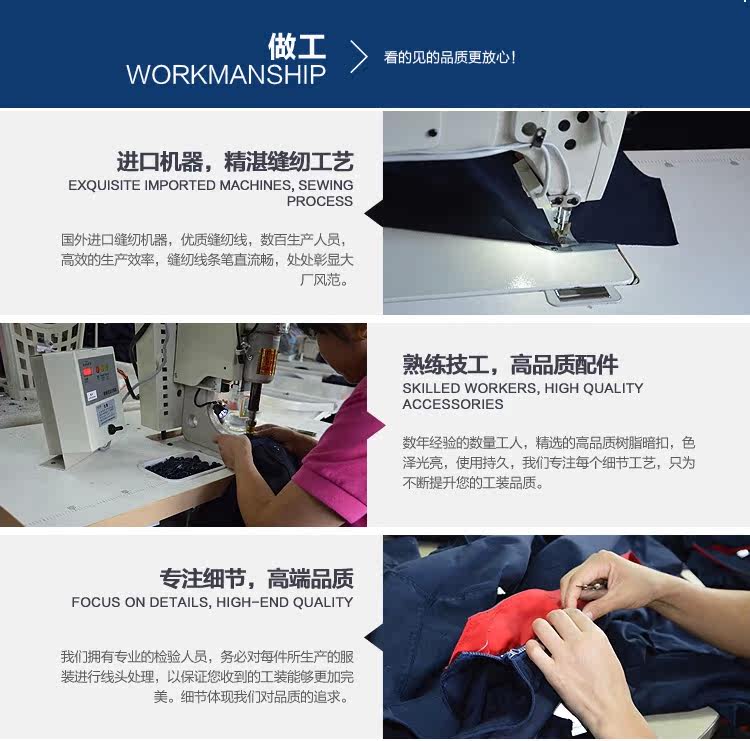 做工
WORKMANSHIP

看的见的品质更放心！

进口机器，精湛缝纫工艺
EXQUISITE IMPORTED MACHINES, SEWING PROCESS

国外进口缝纫机器，优质缝纫线，数百生产人员，高效的生产效率，缝纫线条笔直流畅，处处彰显大厂风范。

熟练技工，高品质配件
SKILLED WORKERS, HIGH QUALITY ACCESSORIES

数年经验的数量工人，精选的高品质树脂暗扣，色泽光亮，使用持久，我们专注每个细节工艺，只为不断提升您的工装品质。

专注细节，高端品质
FOCUS ON DETAILS, HIGH-END QUALITY

我们拥有专业的检验人员，务必对每件所生产的服装进行线头处理，以保证您收到的工装能够更加完美。细节体现我们对品质的追求。