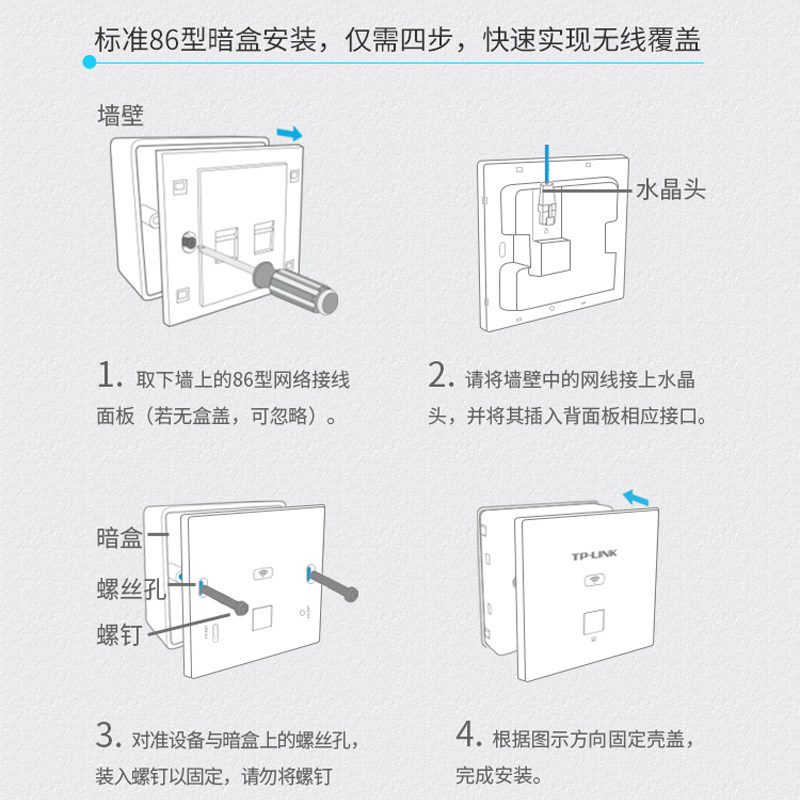 标准86型暗盒安装，仅需四步，快速实现无线覆盖

墙壁

水晶头

1. 取下墙上的86型网络接线面板（若无盒盖，可忽略）。

2. 请将墙壁中的网线接上水晶头，并将其插入背面板相应接口。

暗盒

螺丝孔

螺钉

TP-LINK

3. 对准设备与暗盒上的螺丝孔，装入螺钉以固定，请勿将螺钉

4. 根据图示方向固定壳盖，完成安装。