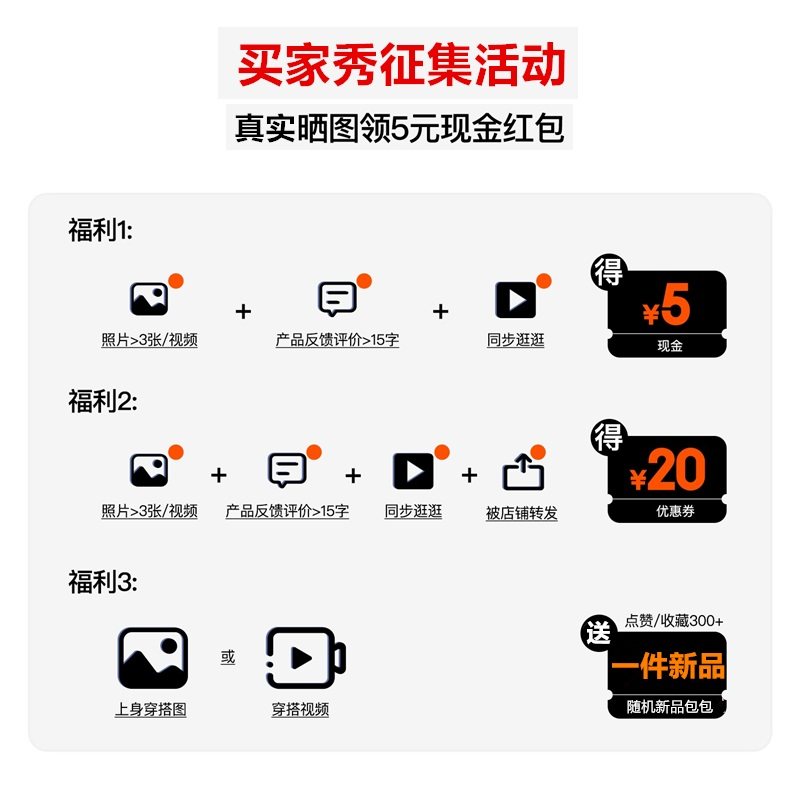 买家秀征集活动

真实晒图领5元现金红包

福利1:

照片>3张/视频 + 产品反馈评价>15字 + 同步逛逛

得 ¥5 现金

福利2:

照片>3张/视频 + 产品反馈评价>15字 + 同步逛逛 + 被店铺转发

得 ¥20 优惠券

福利3:

上身穿搭图 或 穿搭视频

送 点赞/收藏300+ 一件新品 随机新品包包