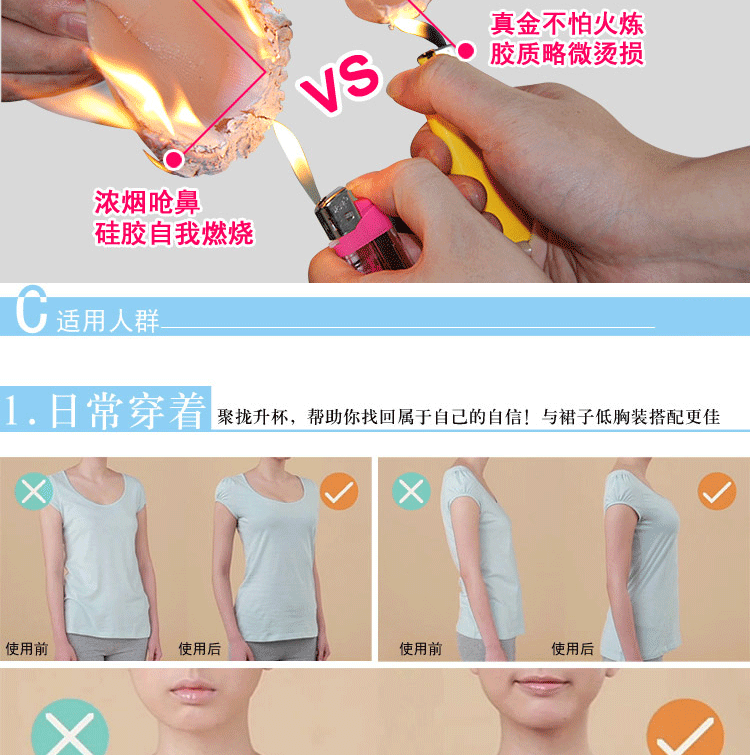 真金不怕火炼
胶质略微烫损

VS

浓烟呛鼻
硅胶自我燃烧

C 适用人群

1. 日常穿着 聚拢升杯，帮助你找回属于自己的自信！与裙子低胸装搭配更佳

使用前
使用后
使用前
使用后