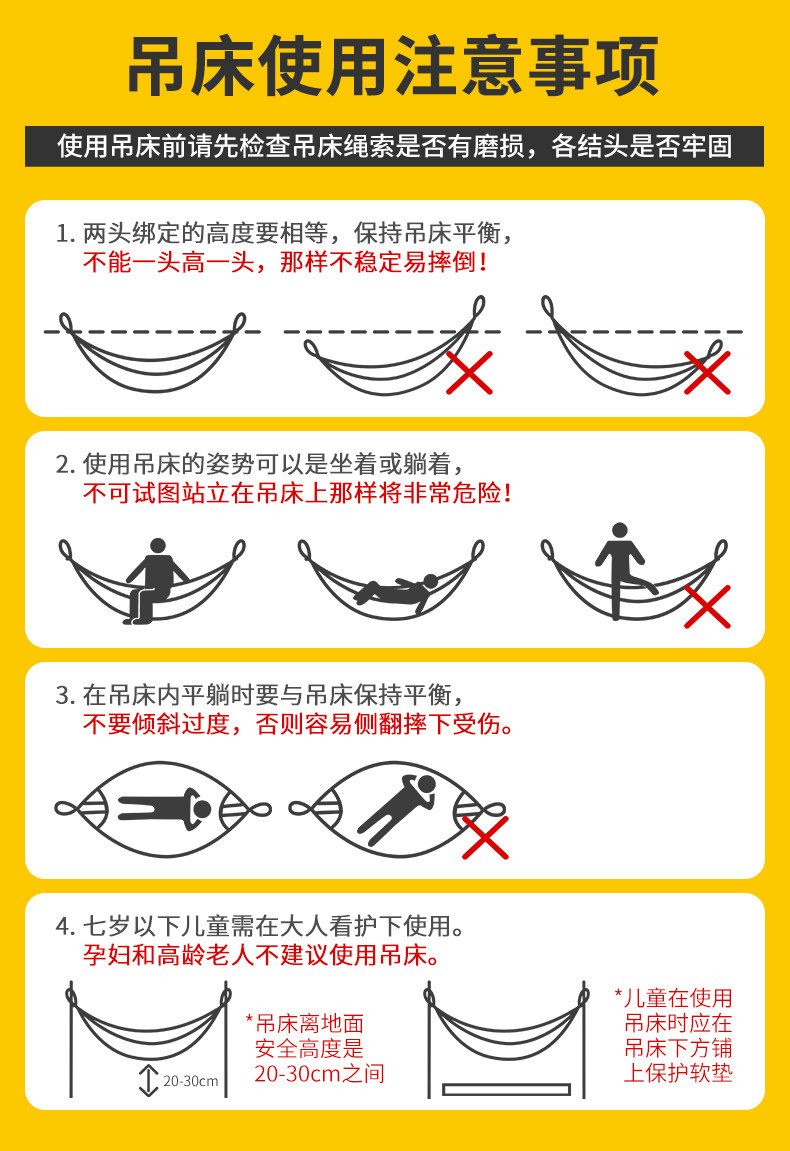 吊床使用注意事项

使用吊床前请先检查吊床绳索是否有磨损，各结头是否牢固

1. 两头绑定的高度要相等，保持吊床平衡，
不能一头高一头，那样不稳定易摔倒！

2. 使用吊床的姿势可以是坐着或躺着，
不可试图站立在吊床上那样将非常危险！

3. 在吊床内平躺时要与吊床保持平衡，
不要倾斜过度，否则容易侧翻摔下受伤。

4. 七岁以下儿童需在大人看护下使用。
孕妇和高龄老人不建议使用吊床。

20-30cm

*吊床离地面安全高度是20-30cm之间

*儿童在使用吊床时应在吊床下方铺上保护软垫