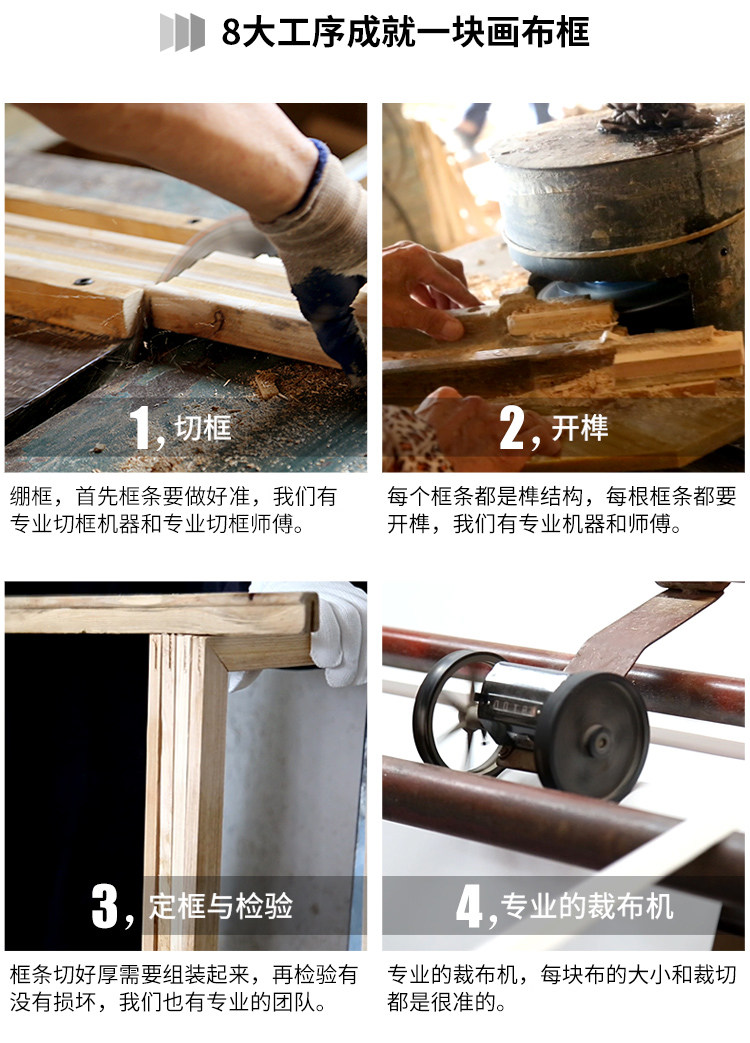 8大工序成就一块画布框

1, 切框

绷框，首先框条要做好准，我们有专业切框机器和专业切框师傅。

2, 开榫

每个框条都是榫结构，每根框条都要开榫，我们有专业机器和师傅。

3, 定框与检验

框条切好厚需要组装起来，再检验有没有损坏，我们也有专业的团队。

4, 专业的裁布机

专业的裁布机，每块布的大小和裁切都是很准的。