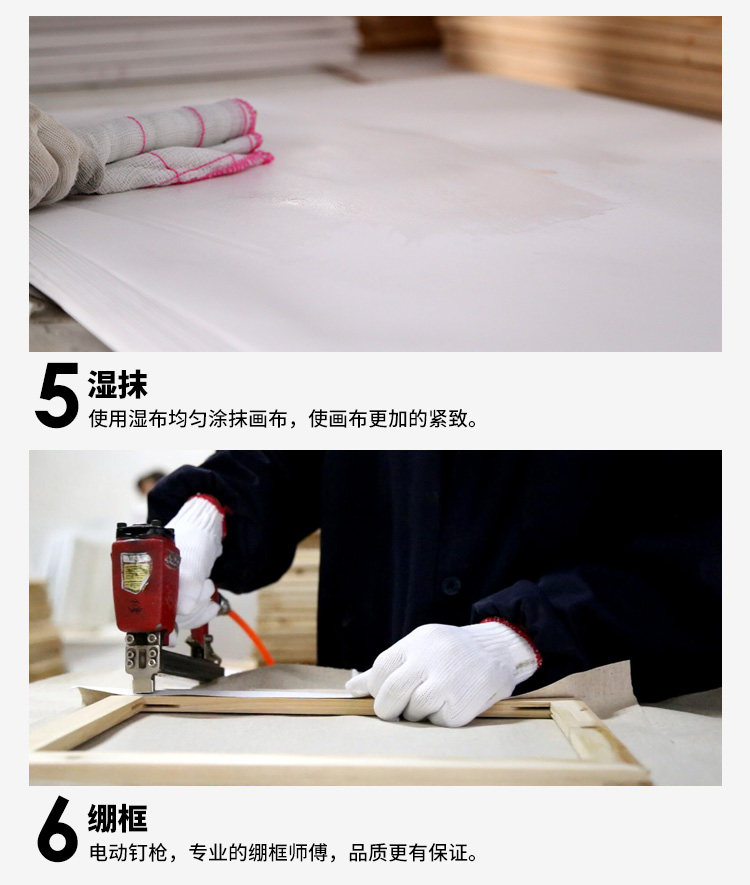 5 湿抹
使用湿布均匀涂抹画布，使画布更加的紧致。

6 绷框
电动钉枪，专业的绷框师傅，品质更有保证。