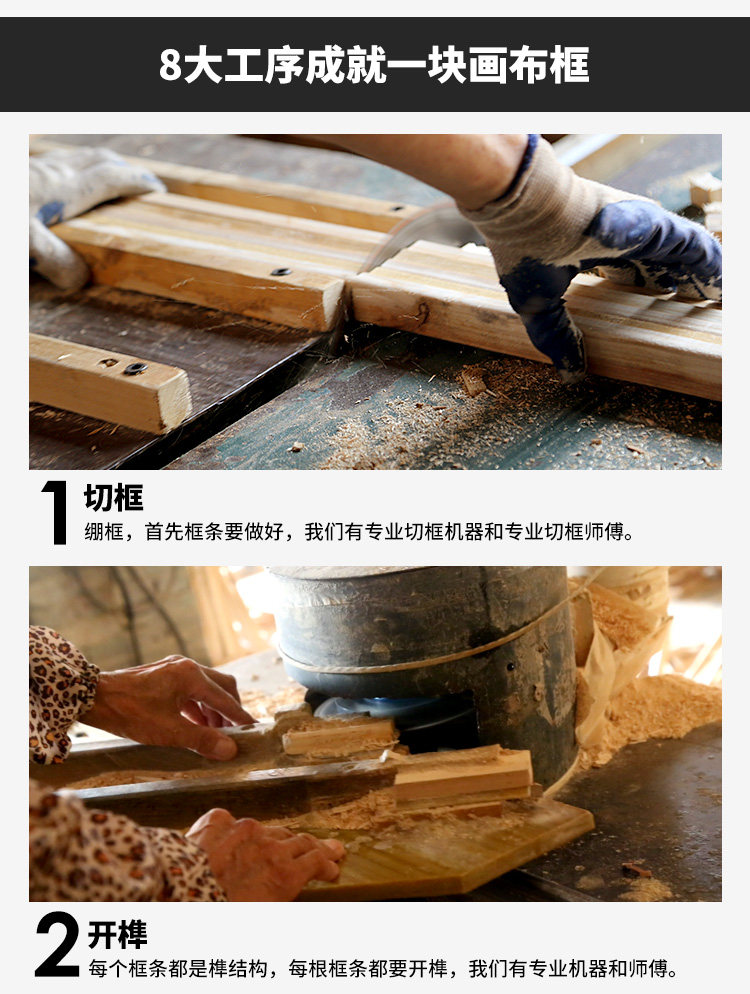 8大工序成就一块画布框

1 切框
绷框，首先框条要做好，我们有专业切框机器和专业切框师傅。

2 开榫
每个框条都是榫结构，每根框条都要开榫，我们有专业机器和师傅。