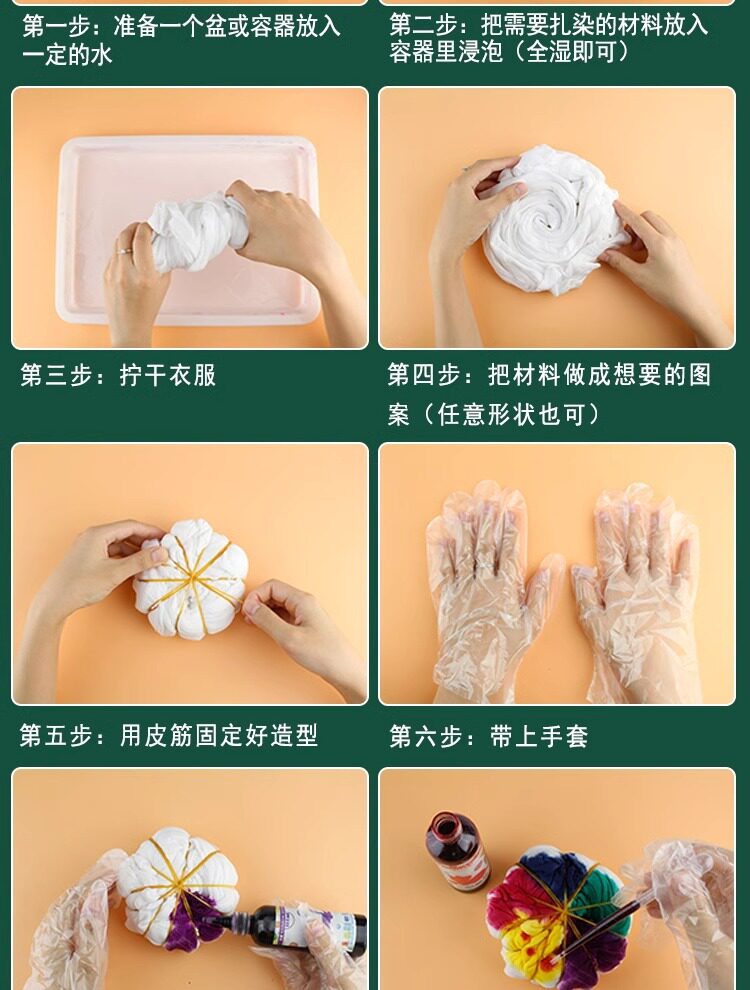 第一步：准备一个盆或容器放入一定的水

第二步：把需要扎染的材料放入容器里浸泡（全湿即可）

第三步：拧干衣服

第四步：把材料做成想要的图案（任意形状也可）

第五步：用皮筋固定好造型

第六步：带上手套