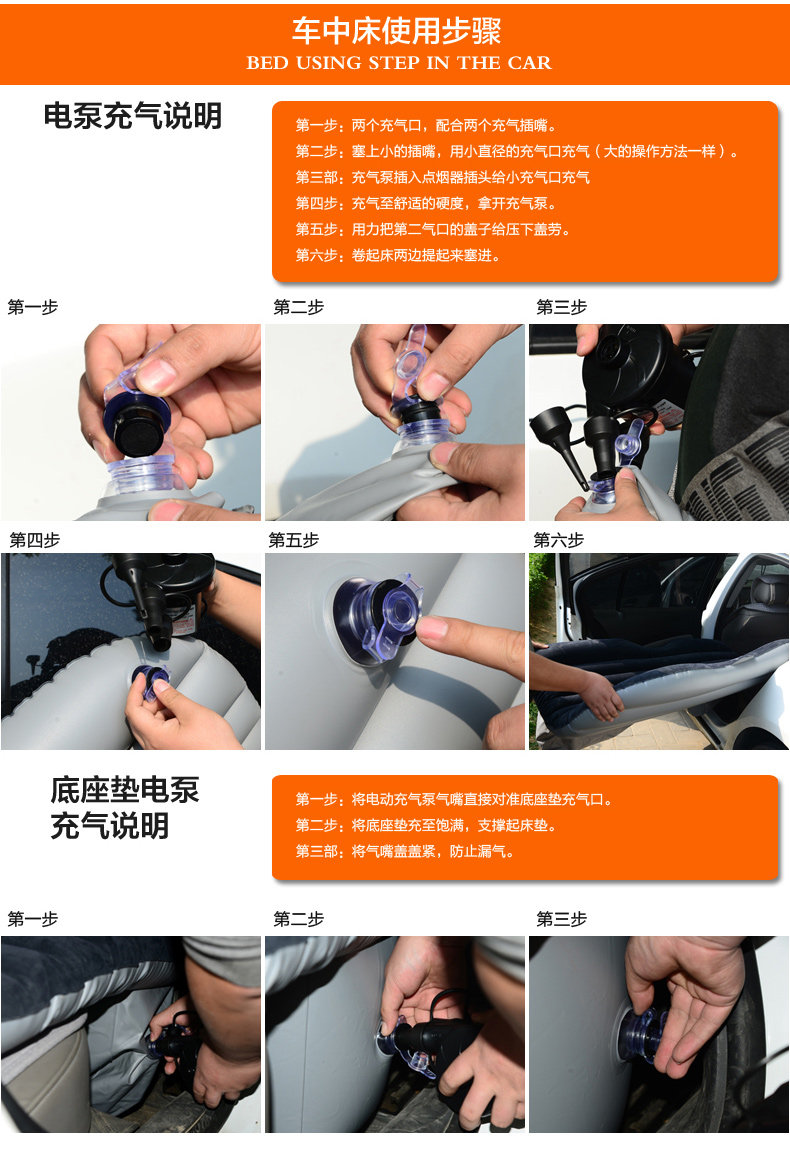 车中床使用步骤
BED USING STEP IN THE CAR

电泵充气说明

第一步：两个充气口，配合两个充气插嘴。
第二步：塞上小的插嘴，用小直径的充气口充气（大的操作方法一样）。
第三部：充气泵插入点烟器插头给小充气口充气
第四步：充气至舒适的硬度，拿开充气泵。
第五步：用力把第二气口的盖子给压下盖劳。
第六步：卷起床两边提起来塞进。

第一步
第二步
第三步
第四步
第五步
第六步

底座垫电泵充气说明

第一步：将电动充气泵气嘴直接对准底座垫充气口。
第二步：将底座垫充至饱满，支撑起床垫。
第三部：将气嘴盖盖紧，防止漏气。

第一步
第二步
第三步