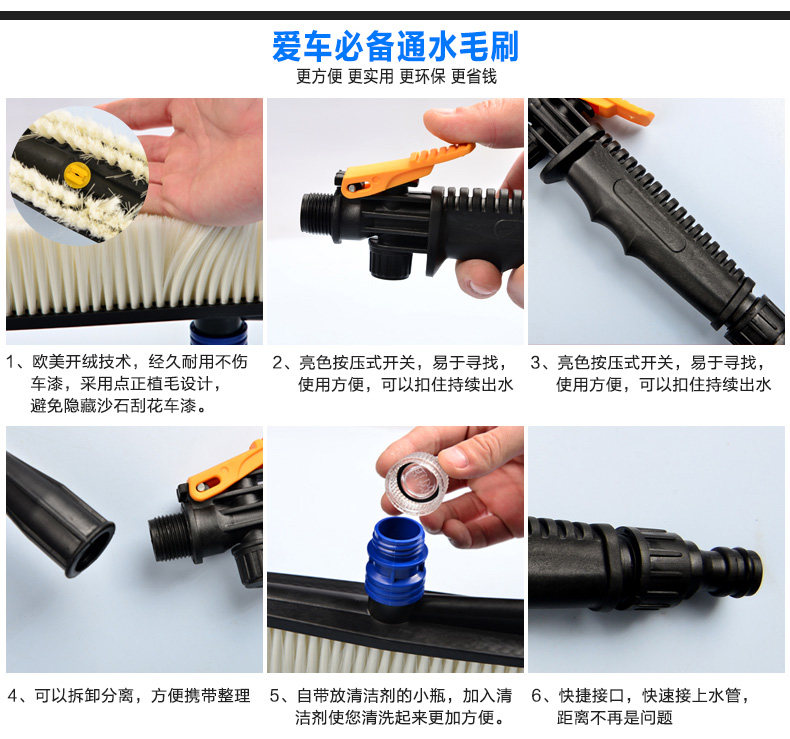 爱车必备通水毛刷

更方便 更实用 更环保 更省钱

1、欧美开绒技术，经久耐用不伤车漆，采用点正植毛设计，避免隐藏沙石刮花车漆。

2、亮色按压式开关，易于寻找，使用方便，可以扣住持续出水

3、亮色按压式开关，易于寻找，使用方便，可以扣住持续出水

4、可以拆卸分离，方便携带整理

5、自带放清洁剂的小瓶，加入清洁剂使您清洗起来更加方便。

6、快捷接口，快速接上水管，距离不再是问题