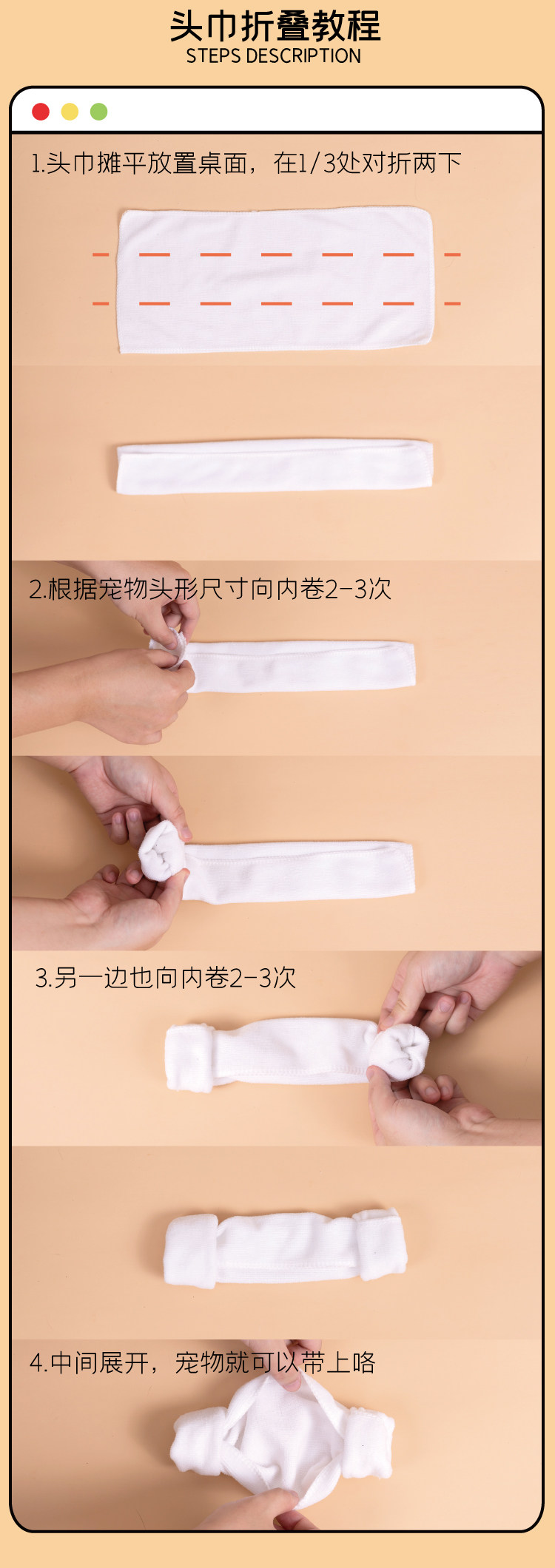 头巾折叠教程
STEPS DESCRIPTION

1.头巾摊平放置桌面，在1/3处对折两下

2.根据宠物头形尺寸向内卷2-3次

3.另一边也向内卷2-3次

4.中间展开，宠物就可以带上咯