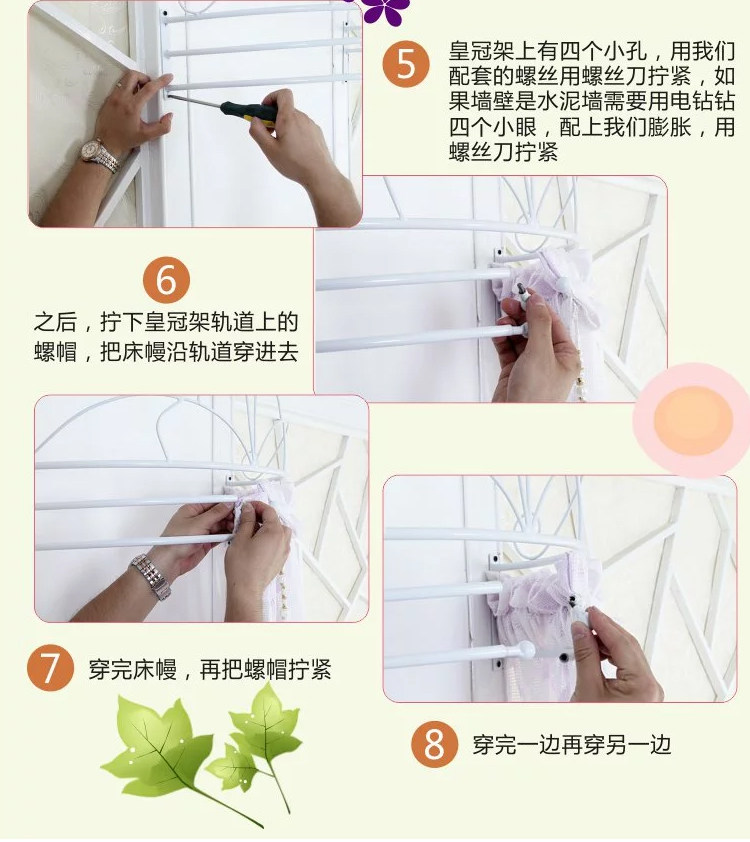 5

皇冠架上有四个小孔，用我们配套的螺丝用螺丝刀拧紧，如果墙壁是水泥墙需要用电钻钻四个小眼，配上我们膨胀，用螺丝刀拧紧

6

之后，拧下皇冠架轨道上的螺帽，把床幔沿轨道穿进去

7 穿完床幔，再把螺帽拧紧

8 穿完一边再穿另一边