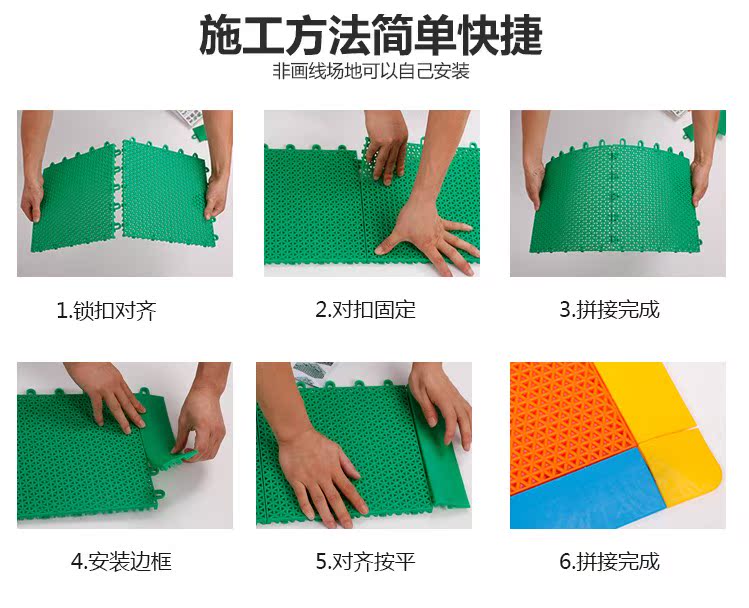 施工方法简单快捷

非画线场地可以自己安装

1.锁扣对齐

2.对扣固定

3.拼接完成

4.安装边框

5.对齐按平

6.拼接完成