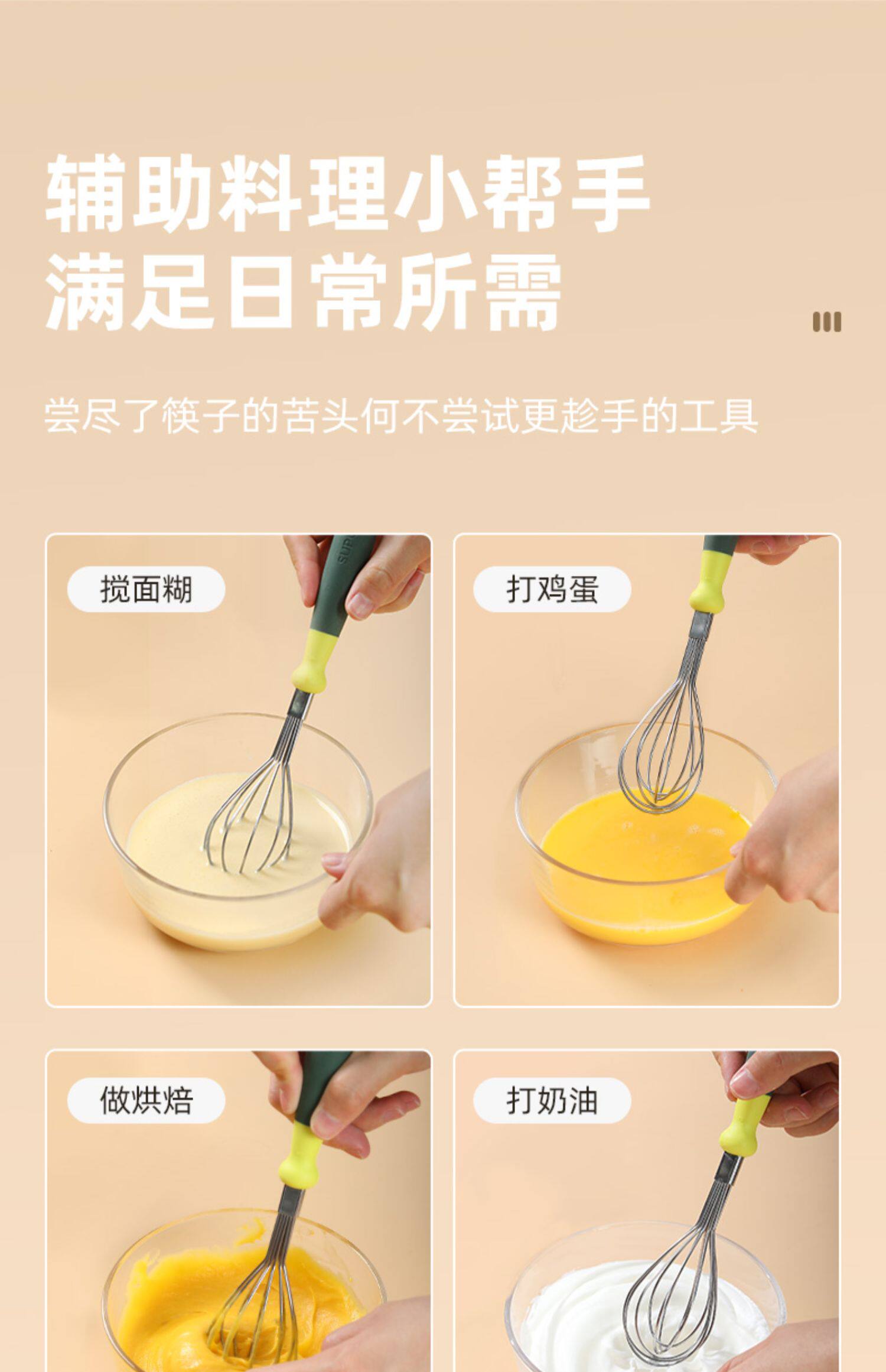 辅助料理小帮手
满足日常所需

尝尽了筷子的苦头何不尝试更趁手的工具

搅面糊

打鸡蛋

做烘焙

打奶油