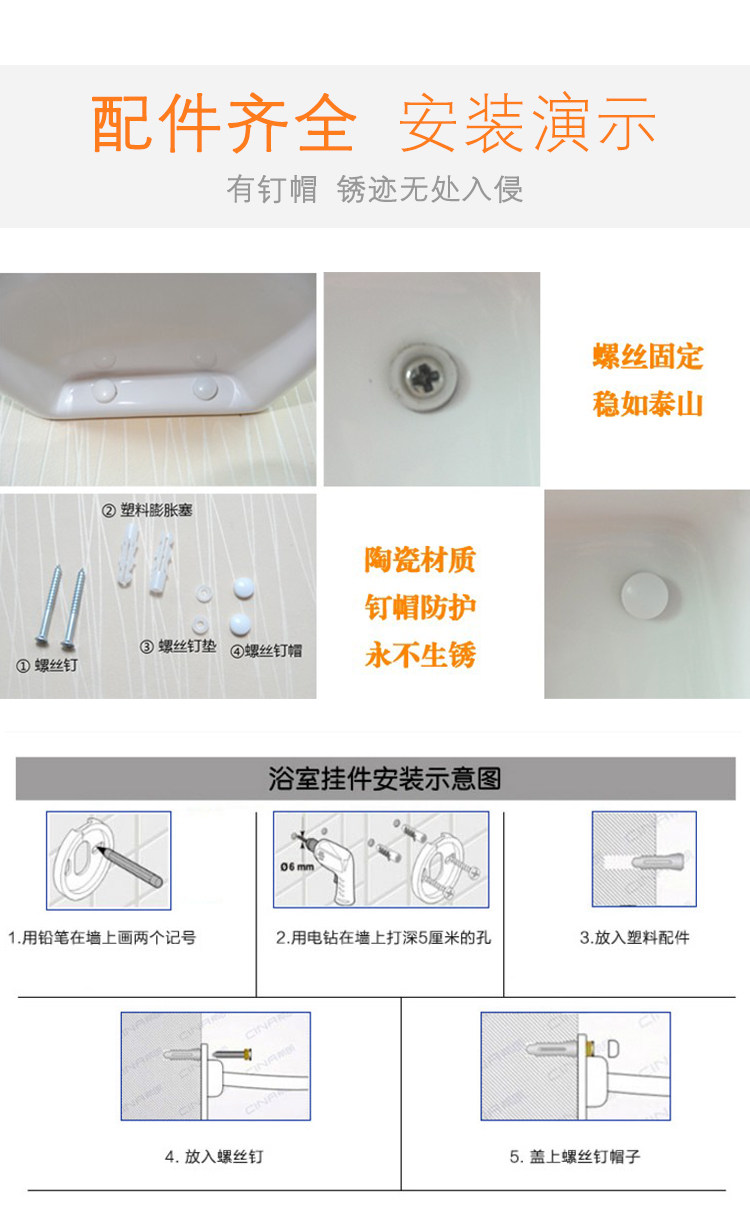 配件齐全 安装演示
有钉帽 锈迹无处入侵

螺丝固定
稳如泰山

② 塑料膨胀塞
① 螺丝钉
③ 螺丝钉垫
④螺丝钉帽

陶瓷材质
钉帽防护
永不生锈

浴室挂件安装示意图

1.用铅笔在墙上画两个记号

Ø6 mm
2.用电钻在墙上打深5厘米的孔

3.放入塑料配件

4. 放入螺丝钉

5. 盖上螺丝钉帽子