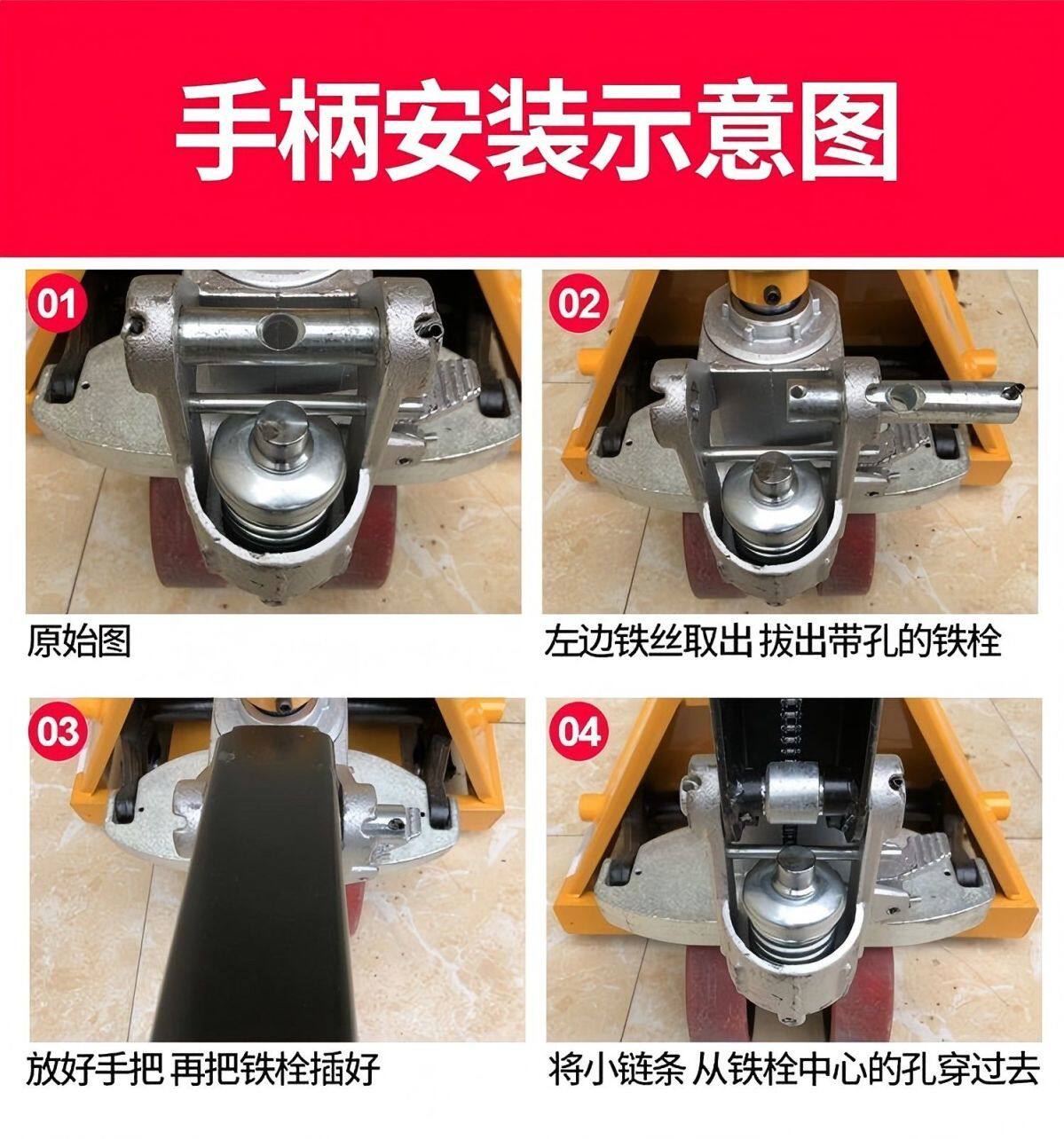 手柄安装示意图

01

原始图

02

左边铁丝取出 拔出带孔的铁栓

03

放好手把 再把铁栓插好

04

将小链条 从铁栓中心的孔穿过去