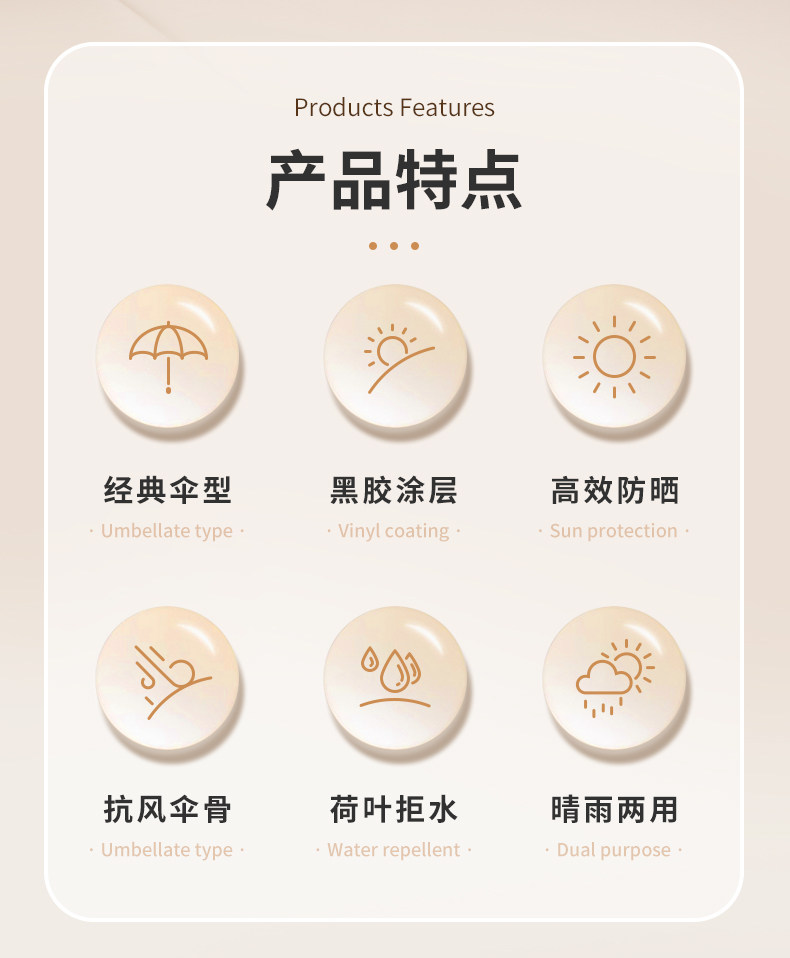 Products Features

产品特点

经典伞型

· Umbellate type ·

黑胶涂层

· Vinyl coating ·

高效防晒

· Sun protection ·

抗风伞骨

· Umbellate type ·

荷叶拒水

· Water repellent ·

晴雨两用

· Dual purpose ·