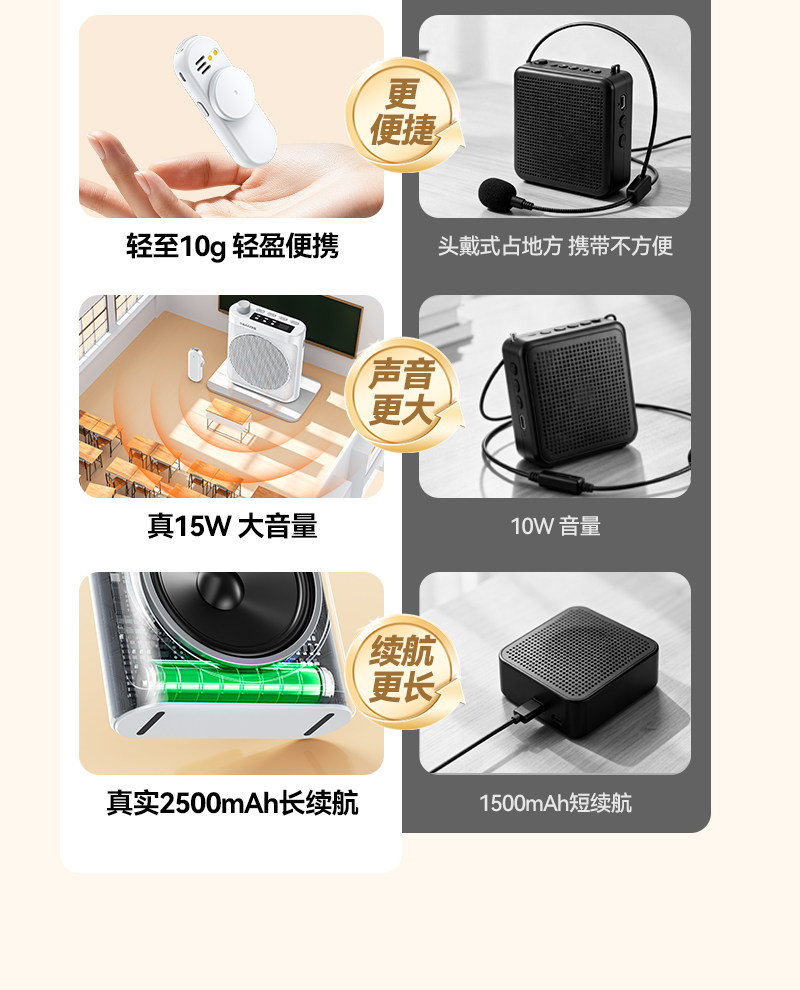 更便捷

轻至10g 轻盈便携

头戴式占地方 携带不方便

声音更大

真15W 大音量

10W 音量

续航更长

真实2500mAh长续航

1500mAh短续航