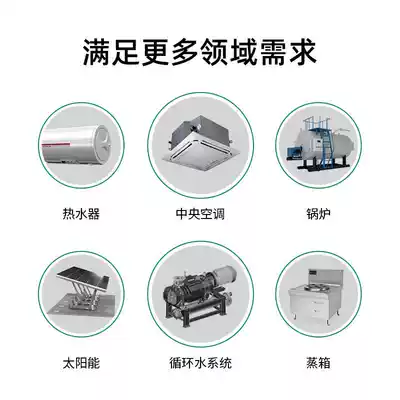 满足更多领域需求

热水器

中央空调

锅炉

太阳能

循环水系统

蒸箱