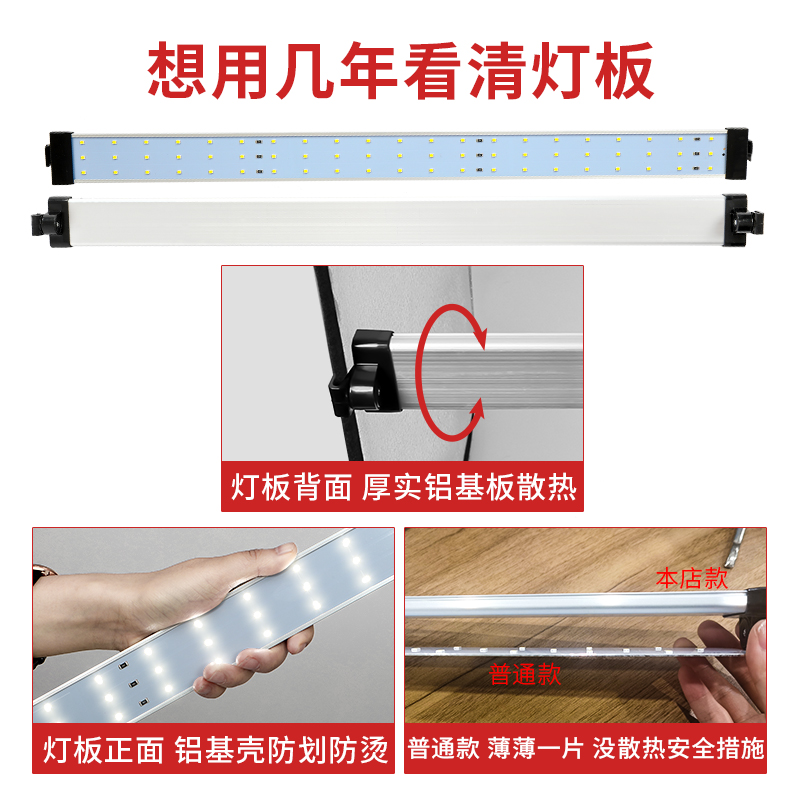 想用几年看清灯板

灯板背面 厚实铝基板散热

灯板正面 铝基壳防划防烫

本店款

普通款

普通款 薄薄一片 没散热安全措施