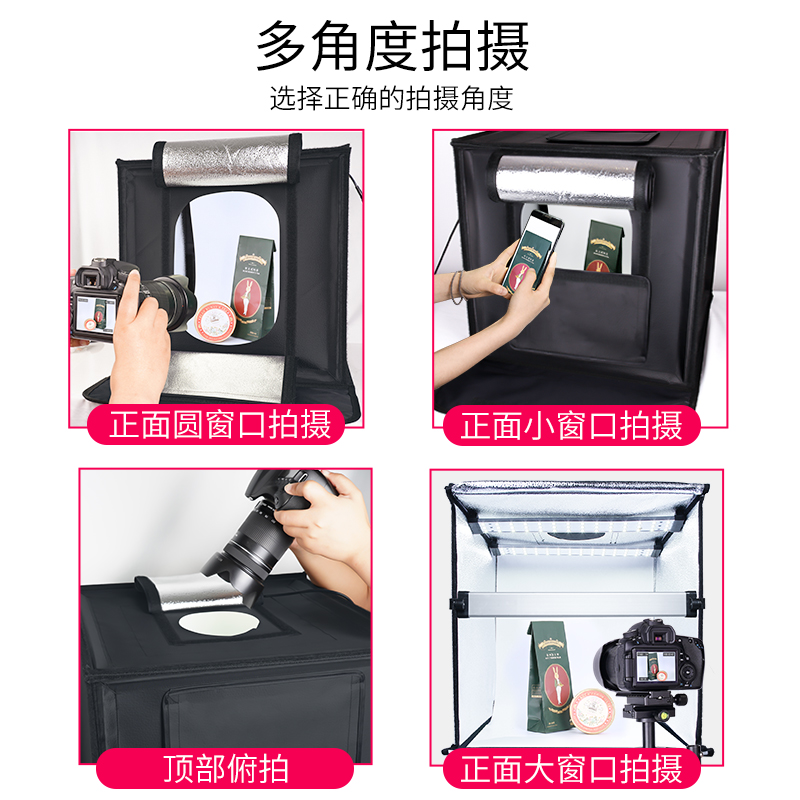 多角度拍摄

选择正确的拍摄角度

正面圆窗口拍摄

正面小窗口拍摄

顶部俯拍

正面大窗口拍摄