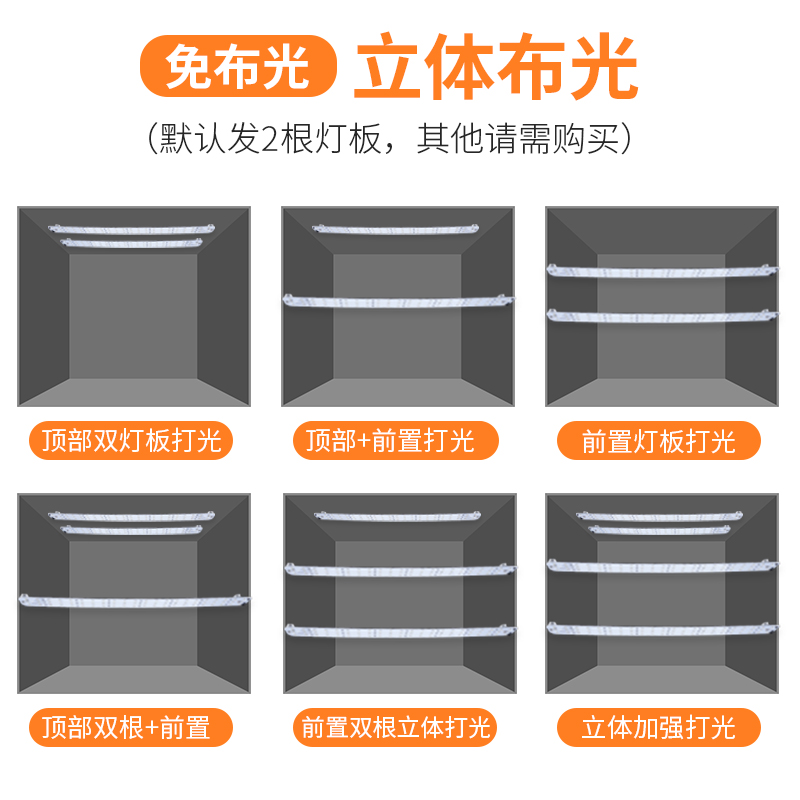 免布光 立体布光

（默认发2根灯板，其他请需购买）

顶部双灯板打光

顶部+前置打光

前置灯板打光

顶部双根+前置

前置双根立体打光

立体加强打光