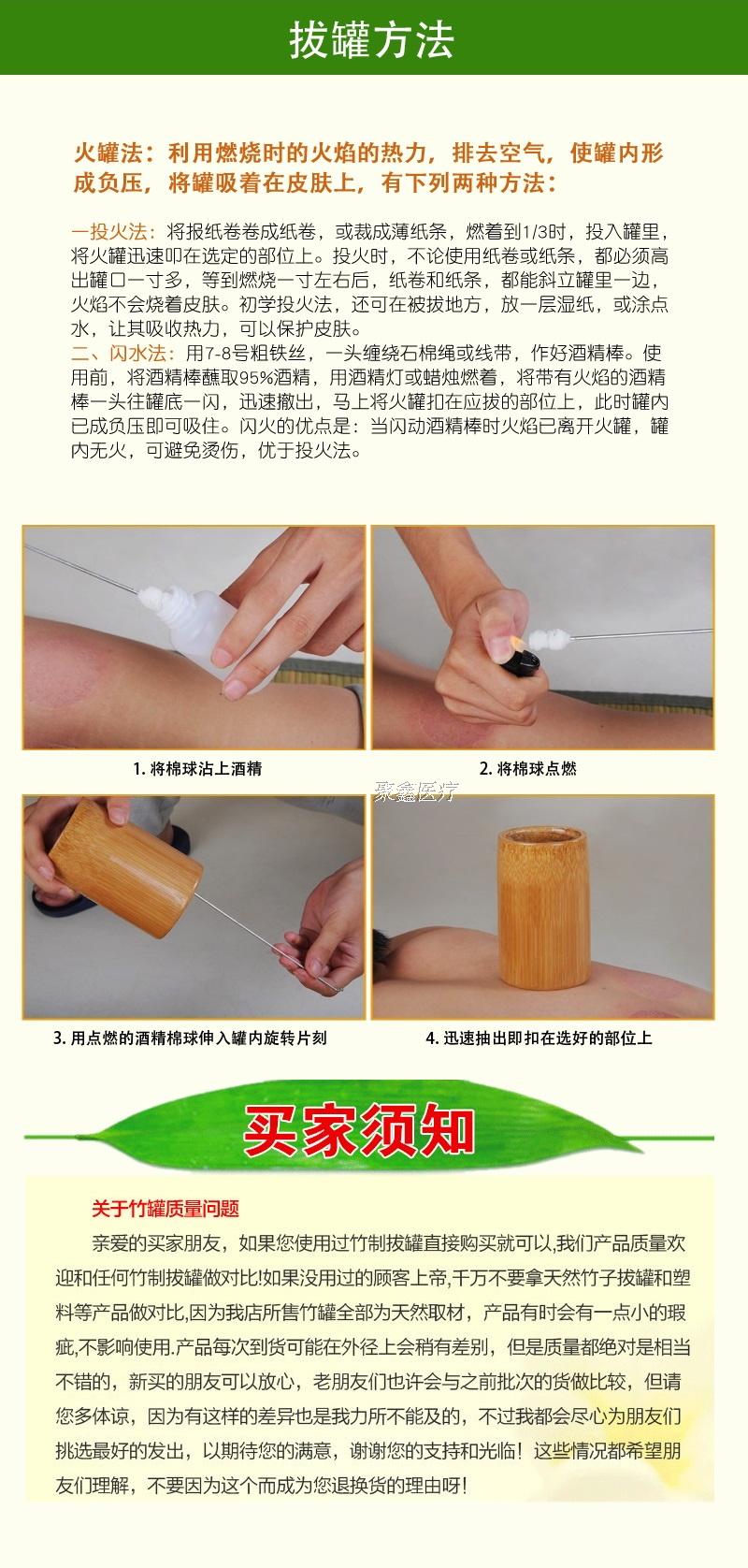 拔罐方法

火罐法：利用燃烧时的火焰的热力，排去空气，使罐内形成负压，将罐吸着在皮肤上，有下列两种方法：

一投火法：将报纸卷卷成纸卷，或裁成薄纸条，燃着到1/3时，投入罐里，将火罐迅速叩在选定的部位上。投火时，不论使用纸卷或纸条，都必须高出罐口一寸多，等到燃烧一寸左右后，纸卷和纸条，都能斜立罐里一边，火焰不会烧着皮肤。初学投火法，还可在被拔地方，放一层湿纸，或涂点水，让其吸收热力，可以保护皮肤。
二、闪水法：用7-8号粗铁丝，一头缠绕石棉绳或线带，作好酒精棒。使用前，将酒精棒蘸取95%酒精，用酒精灯或蜡烛燃着，将带有火焰的酒精棒一头往罐底一闪，迅速撤出，马上将火罐扣在应拔的部位上，此时罐内已成负压即可吸住。闪火的优点是：当闪动酒精棒时火焰已离开火罐，罐内无火，可避免烫伤，优于投火法。

1. 将棉球沾上酒精

2. 将棉球点燃

聚鑫医疗

3. 用点燃的酒精棉球伸入罐内旋转片刻

4. 迅速抽出即扣在选好的部位上

买家须知

关于竹罐质量问题

亲爱的买家朋友，如果您使用过竹制拔罐直接购买就可以,我们产品质量欢迎和任何竹制拔罐做对比!如果没用过的顾客上帝,千万不要拿天然竹子拔罐和塑料等产品做对比,因为我店所售竹罐全部为天然取材，产品有时会有一点小的瑕疵,不影响使用.产品每次到货可能在外径上会稍有差别，但是质量都绝对是相当不错的，新买的朋友可以放心，老朋友们也许会与之前批次的货做比较，但请您多体谅，因为有这样的差异也是我力所不能及的，不过我都会尽心为朋友们挑选最好的发出，以期待您的满意，谢谢您的支持和光临！这些情况都希望朋友们理解，不要因为这个而成为您退换货的理由呀!