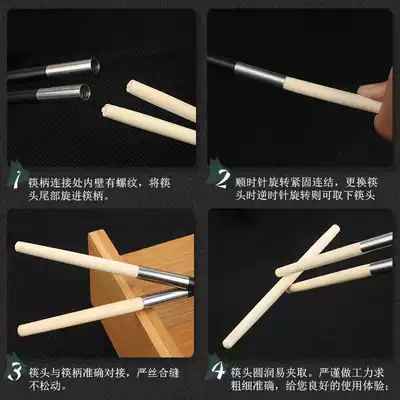 1 筷柄连接处内壁有螺纹，将筷头尾部旋进筷柄。

2 顺时针旋转紧固连结，更换筷头时逆时针旋转则可取下筷头

3 筷头与筷柄准确对接，严丝合缝不松动。

4 筷头圆润易夹取。严谨做工力求粗细准确，给您良好的使用体验；