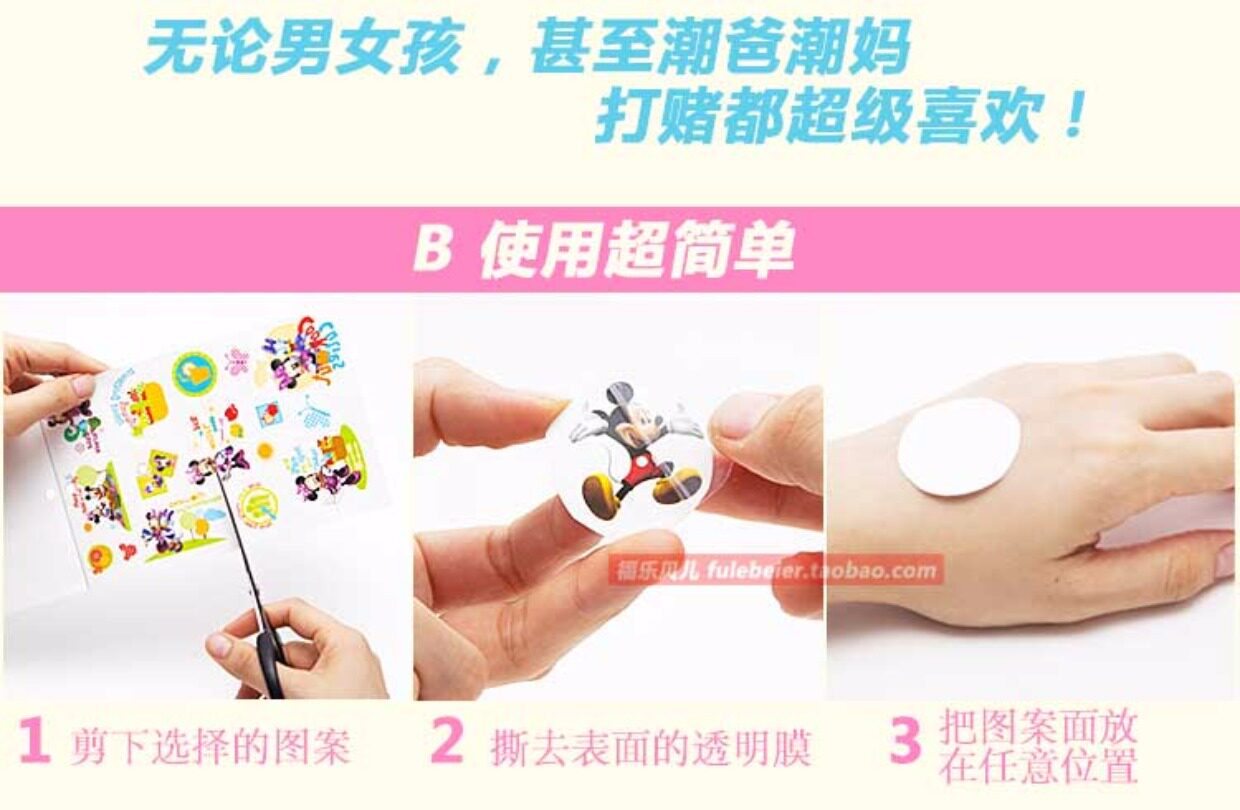 无论男女孩，甚至潮爸潮妈
打赌都超级喜欢！

B 使用超简单

福乐贝儿 fulebeier.taobao.com

1 剪下选择的图案

2 撕去表面的透明膜

3 把图案面放在任意位置