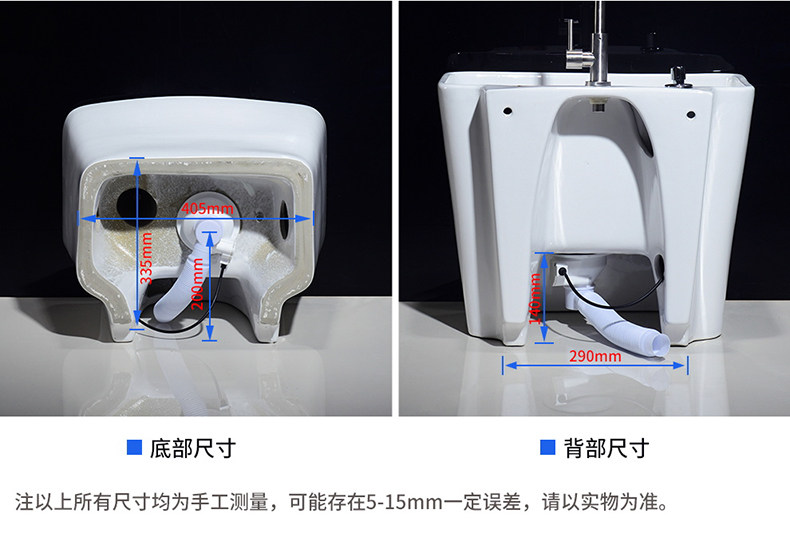 405mm
335mm
200mm
140mm
290mm

■ 底部尺寸

■ 背部尺寸

注以上所有尺寸均为手工测量，可能存在5-15mm一定误差，请以实物为准。