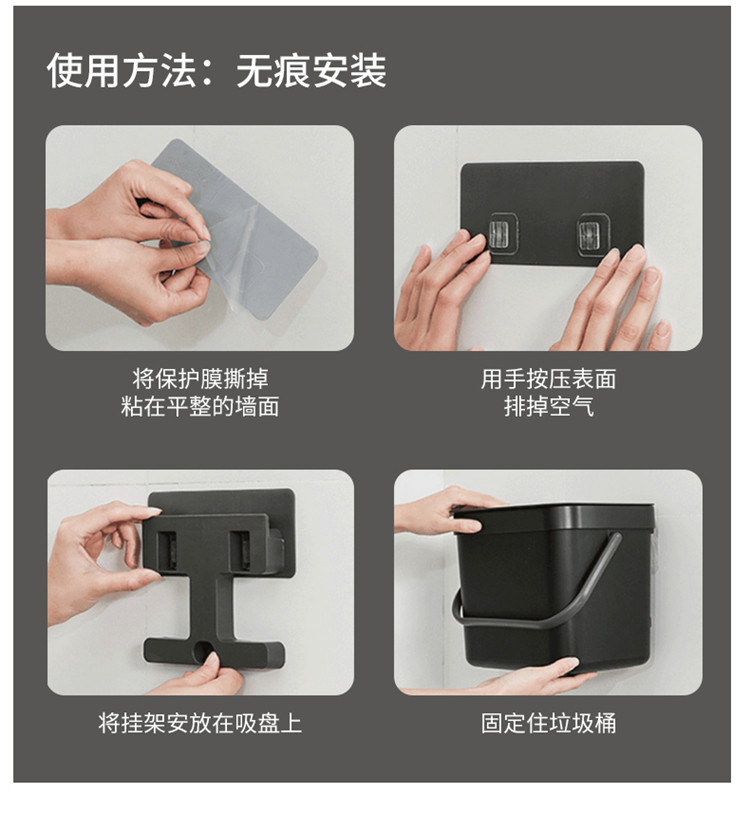 使用方法：无痕安装

将保护膜撕掉
粘在平整的墙面

用手按压表面
排掉空气

将挂架安放在吸盘上

固定住垃圾桶