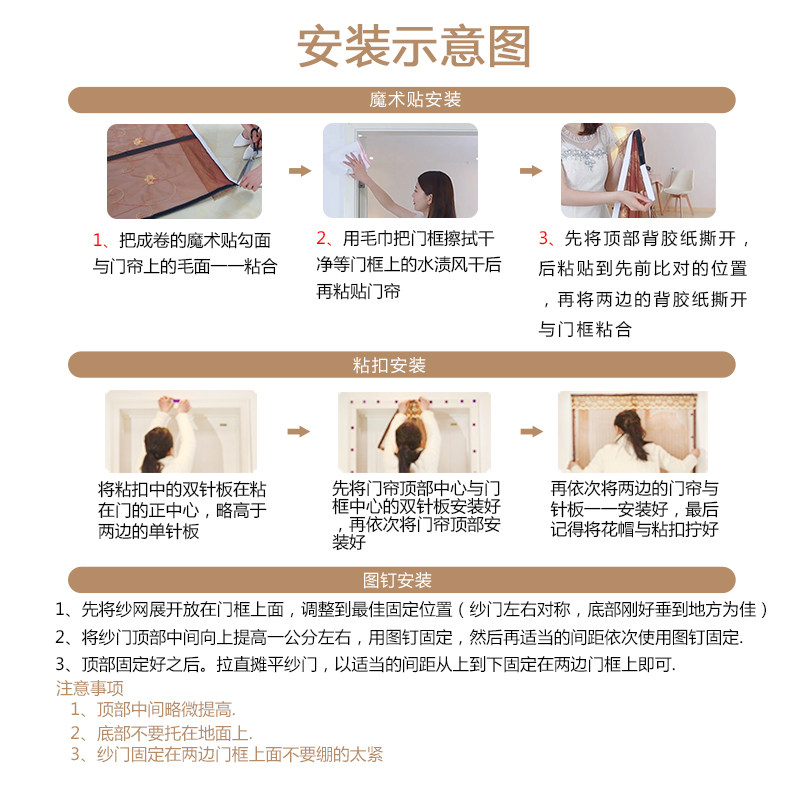 安装示意图

魔术贴安装

1、把成卷的魔术贴勾面与门帘上的毛面一一粘合

2、用毛巾把门框擦拭干净等门框上的水渍风干后再粘贴门帘

3、先将顶部背胶纸撕开，后粘贴到先前比对的位置，再将两边的背胶纸撕开与门框粘合

粘扣安装

将粘扣中的双针板在粘在门的正中心，略高于两边的单针板

先将门帘顶部中心与门框中心的双针板安装好，再依次将门帘顶部安装好

再依次将两边的门帘与针板一一安装好，最后记得将花帽与粘扣拧好

图钉安装

1、先将纱网展开放在门框上面，调整到最佳固定位置（纱门左右对称，底部刚好垂到地方为佳）

2、将纱门顶部中间向上提高一公分左右，用图钉固定，然后再适当的间距依次使用图钉固定.

3、顶部固定好之后。拉直摊平纱门，以适当的间距从上到下固定在两边门框上即可.

注意事项

1、顶部中间略微提高.

2、底部不要托在地面上.

3、纱门固定在两边门框上面不要绷的太紧