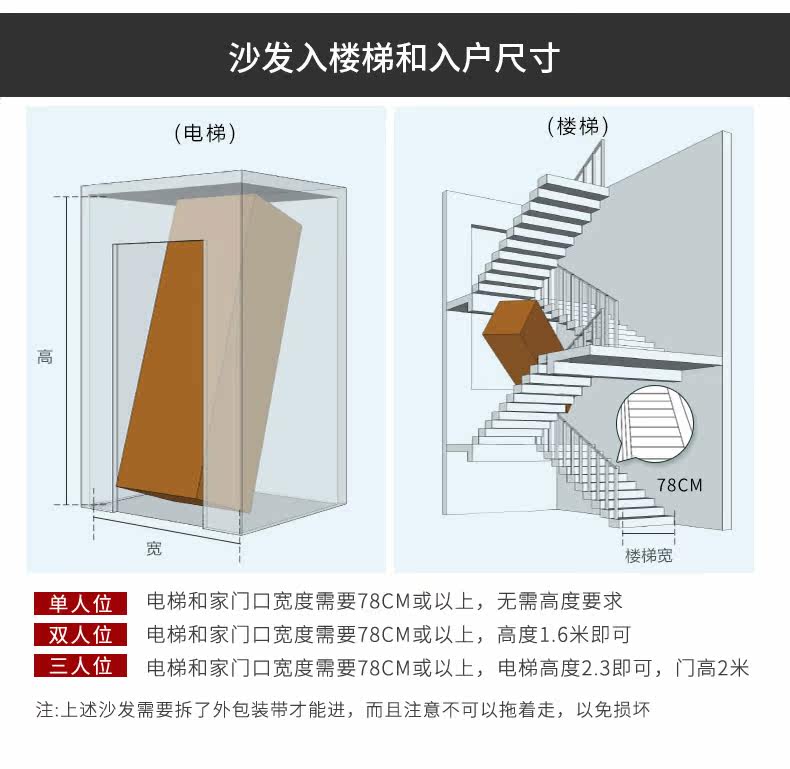 沙发入楼梯和入户尺寸

(电梯)

高

宽

(楼梯)

78CM

楼梯宽

单人位 电梯和家门口宽度需要78CM或以上，无需高度要求

双人位 电梯和家门口宽度需要78CM或以上，高度1.6米即可

三人位 电梯和家门口宽度需要78CM或以上，电梯高度2.3即可，门高2米

注:上述沙发需要拆了外包装带才能进，而且注意不可以拖着走，以免损坏