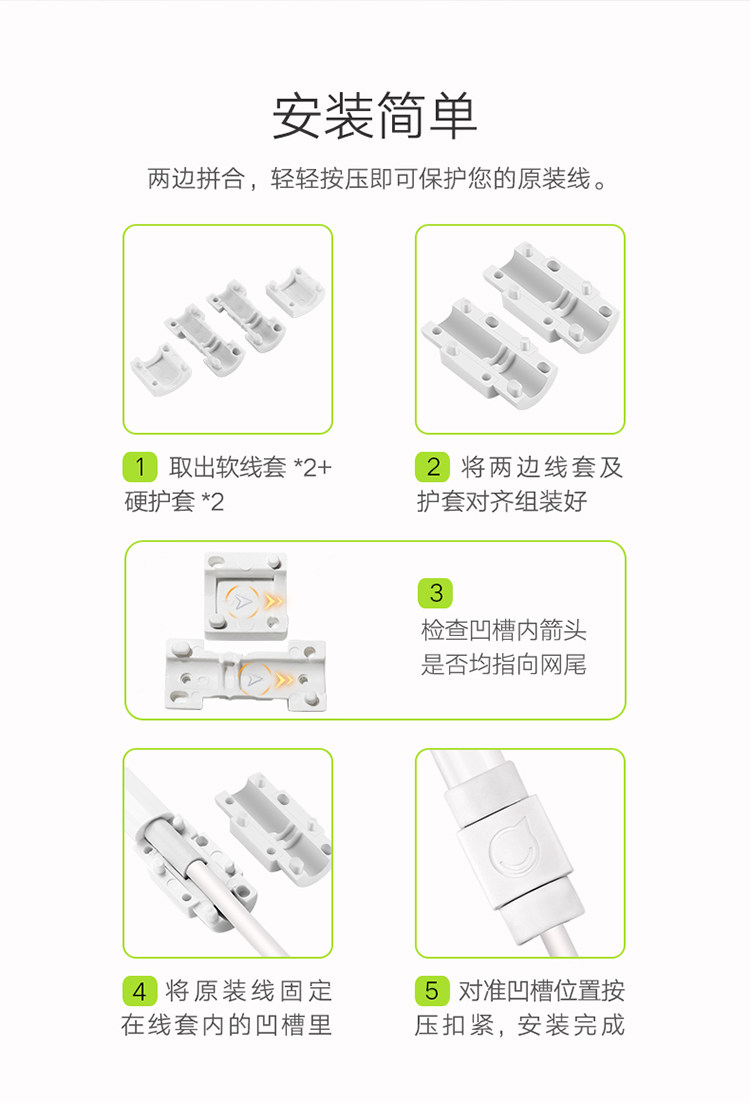 安装简单

两边拼合，轻轻按压即可保护您的原装线。

1 取出软线套 *2+ 硬护套 *2

2 将两边线套及护套对齐组装好

3 检查凹槽内箭头是否均指向网尾

4 将原装线固定在线套内的凹槽里

5 对准凹槽位置按压扣紧，安装完成