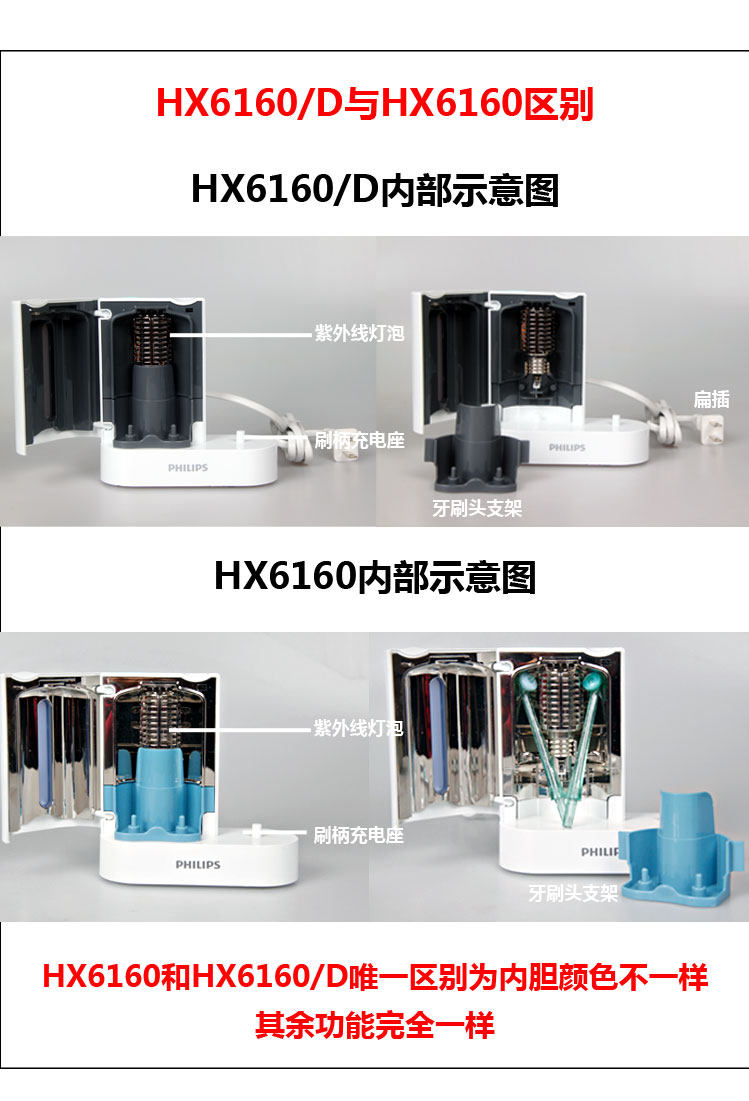 HX6160/D与HX6160区别

HX6160/D内部示意图

紫外线灯泡

刷柄充电座

PHILIPS

扁插

PHILIPS

牙刷头支架

HX6160内部示意图

紫外线灯泡

刷柄充电座

PHILIPS

PHILIPS

牙刷头支架

HX6160和HX6160/D唯一区别为内胆颜色不一样
其余功能完全一样