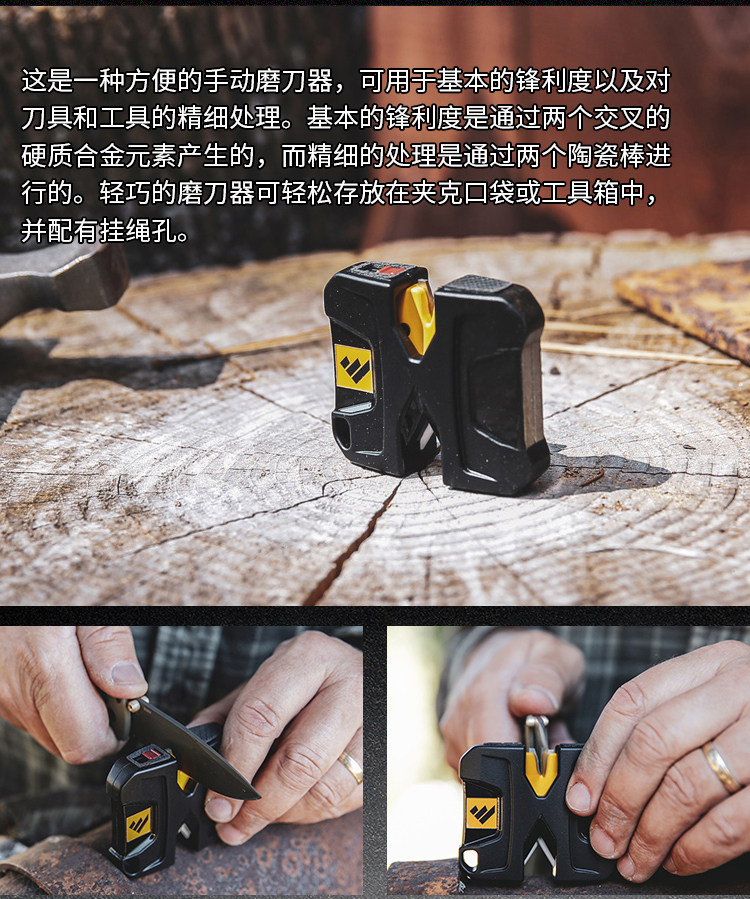 这是一种方便的手动磨刀器，可用于基本的锋利度以及对刀具和工具的精细处理。基本的锋利度是通过两个交叉的硬质合金元素产生的，而精细的处理是通过两个陶瓷棒进行的。轻巧的磨刀器可轻松存放在夹克口袋或工具箱中，并配有挂绳孔。