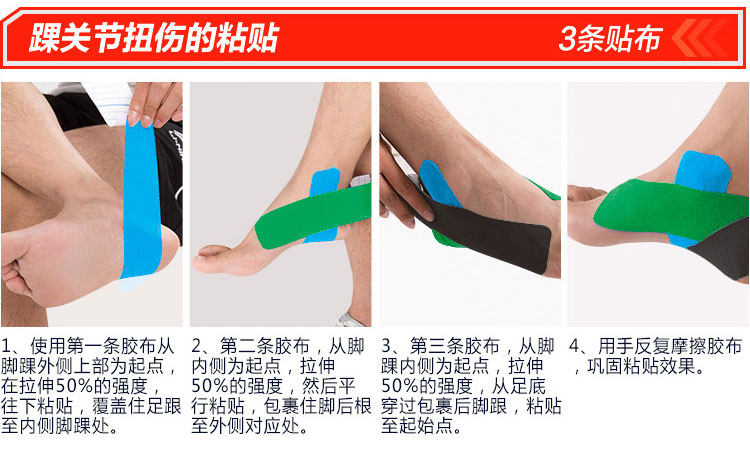 踝关节扭伤的粘贴

3条贴布

1、使用第一条胶布从脚踝外侧上部为起点，在拉伸50%的强度，往下粘贴，覆盖住足跟至内侧脚踝处。

2、第二条胶布，从脚内侧为起点，拉伸50%的强度，然后平行粘贴，包裹住脚后根至外侧对应处。

3、第三条胶布，从脚踝内侧为起点，拉伸50%的强度，从足底穿过包裹后脚跟，粘贴至起始点。

4、用手反复摩擦胶布，巩固粘贴效果。