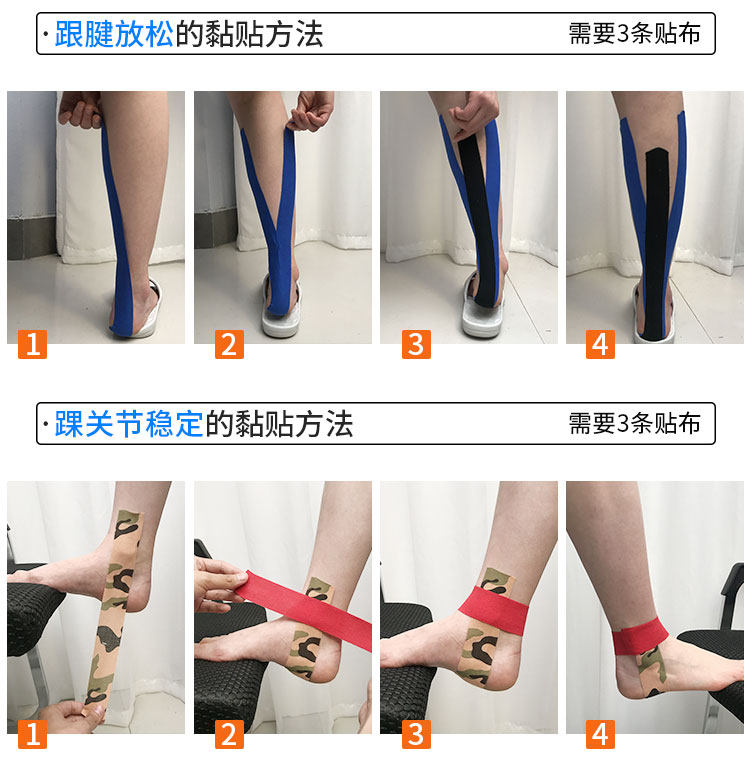 · 跟腱放松的黏贴方法

需要3条贴布

1

2

3

4

· 踝关节稳定的黏贴方法

需要3条贴布

1

2

3

4