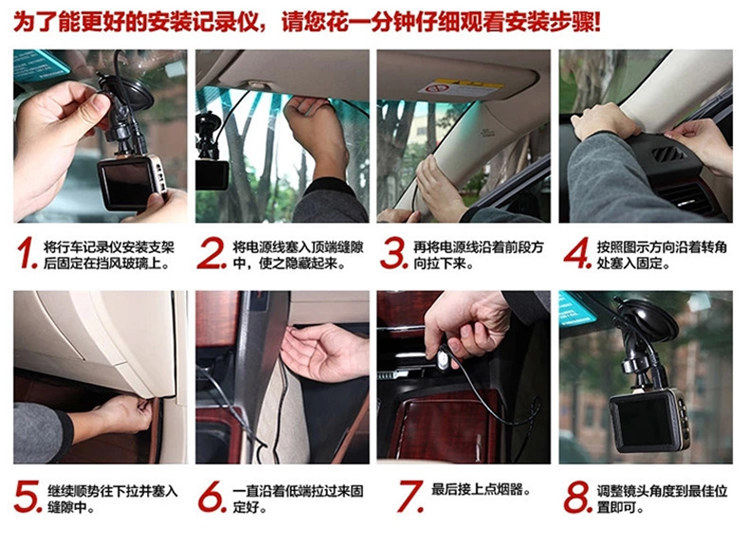 为了能更好的安装记录仪，请您花一分钟仔细观看安装步骤!

1. 将行车记录仪安装支架后固定在挡风玻璃上。

2. 将电源线塞入顶端缝隙中，使之隐藏起来。

3. 再将电源线沿着前段方向拉下来。

4. 按照图示方向沿着转角处塞入固定。

5. 继续顺势往下拉并塞入缝隙中。

6. 一直沿着低端拉过来固定好。

7. 最后接上点烟器。

8. 调整镜头角度到最佳位置即可。