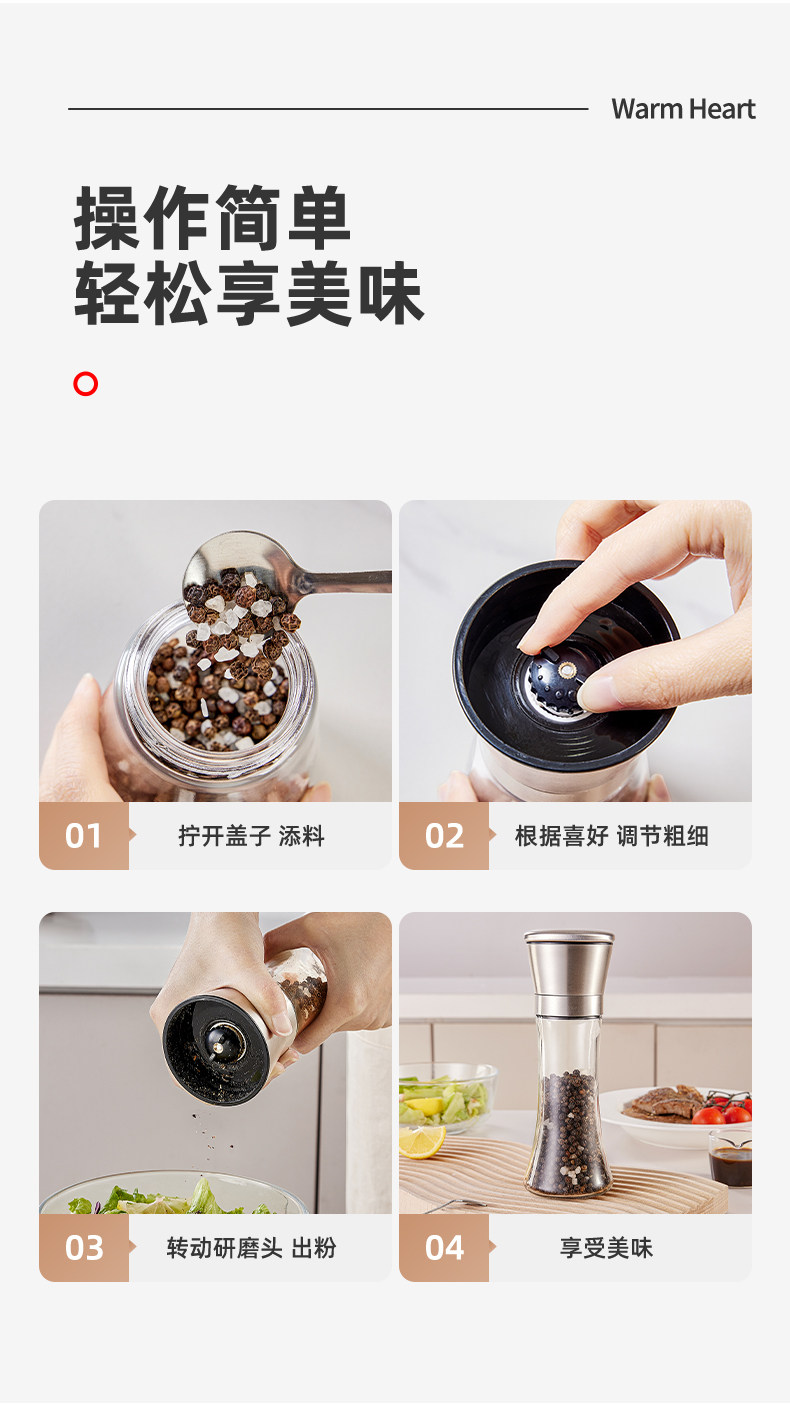 Warm Heart

操作简单
轻松享美味

01 拧开盖子 添料

02 根据喜好 调节粗细

03 转动研磨头 出粉

04 享受美味