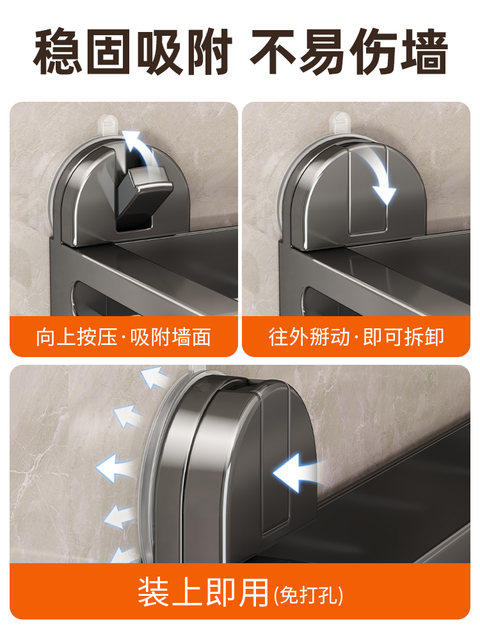 稳固吸附 不易伤墙

向上按压·吸附墙面

往外掰动·即可拆卸

装上即用(免打孔)