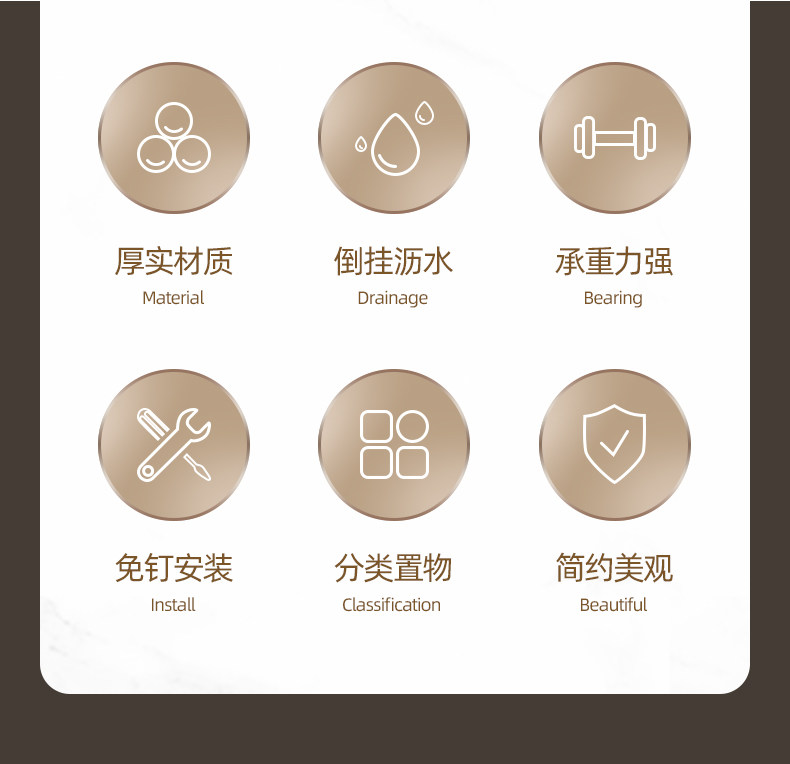 厚实材质
Material

倒挂沥水
Drainage

承重力强
Bearing

免钉安装
Install

分类置物
Classification

简约美观
Beautiful