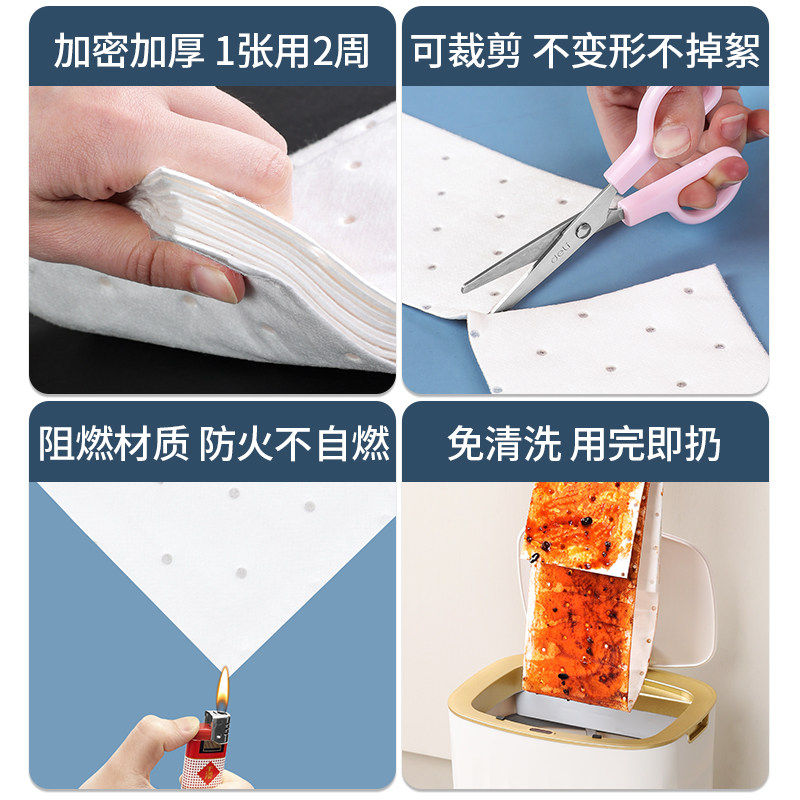 加密加厚 1张用2周

可裁剪 不变形不掉絮

deli

阻燃材质 防火不自燃

免清洗 用完即扔