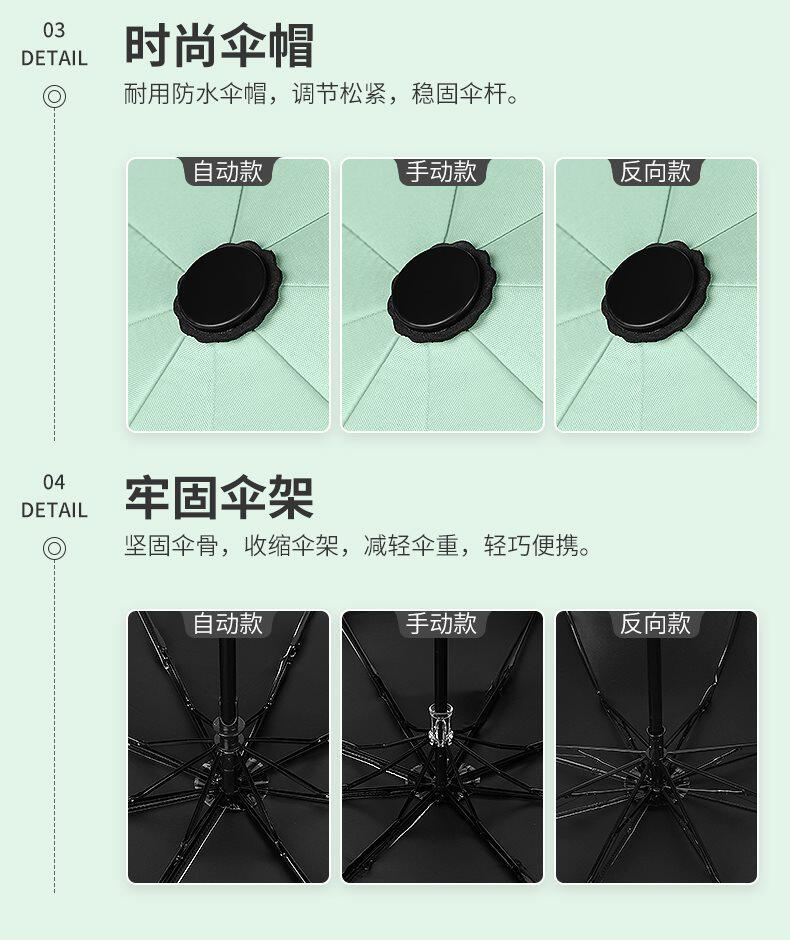 03
DETAIL

时尚伞帽

耐用防水伞帽，调节松紧，稳固伞杆。

自动款

手动款

反向款

04
DETAIL

牢固伞架

坚固伞骨，收缩伞架，减轻伞重，轻巧便携。

自动款

手动款

反向款