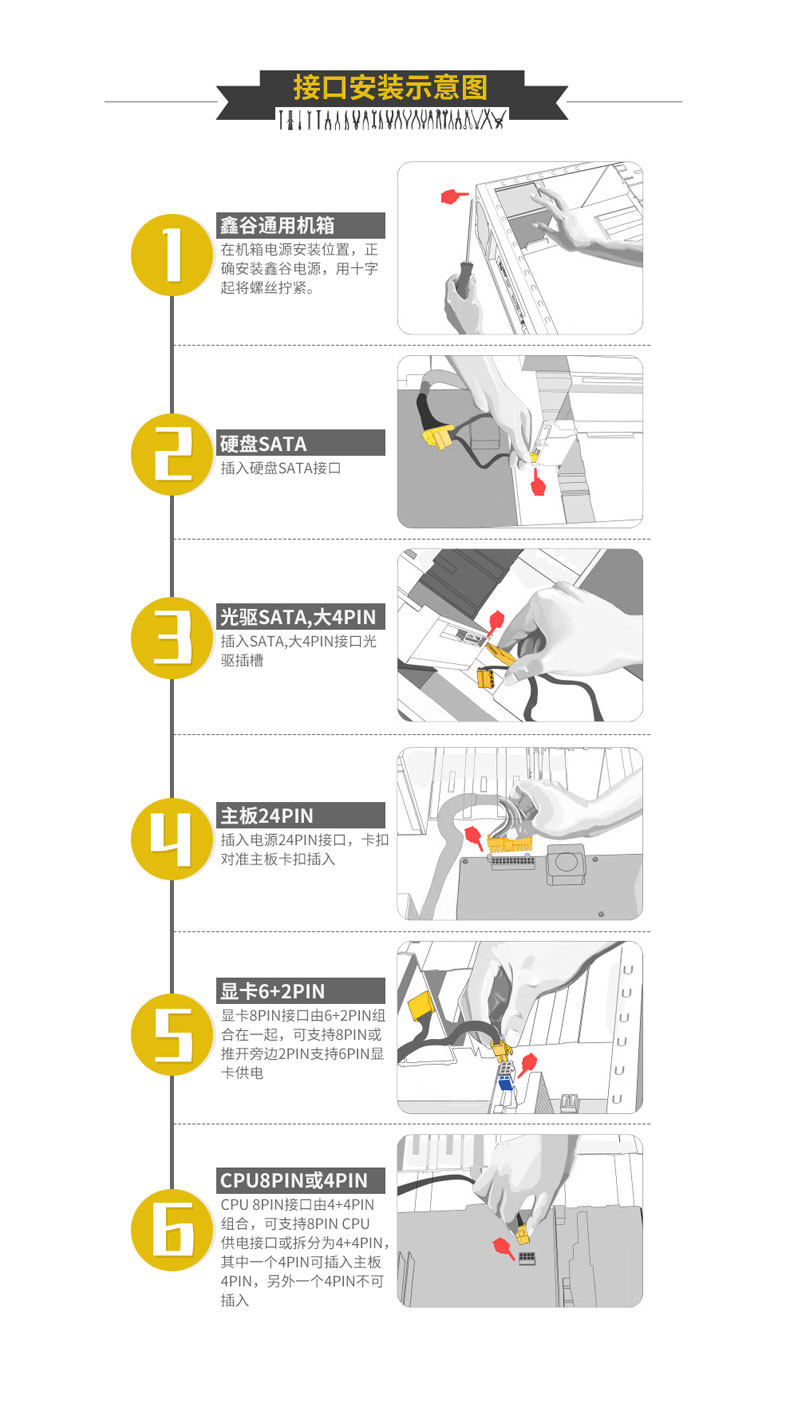 接口安装示意图

1
鑫谷通用机箱
在机箱电源安装位置，正确安装鑫谷电源，用十字起将螺丝拧紧。

2
硬盘SATA
插入硬盘SATA接口

3
光驱SATA,大4PIN
插入SATA,大4PIN接口光驱插槽

4
主板24PIN
插入电源24PIN接口，卡扣对准主板卡扣插入

5
显卡6+2PIN
显卡8PIN接口由6+2PIN组合在一起，可支持8PIN或推开旁边2PIN支持6PIN显卡供电

6
CPU8PIN或4PIN
CPU 8PIN接口由4+4PIN组合，可支持8PIN CPU供电接口或拆分为4+4PIN，其中一个4PIN可插入主板4PIN，另外一个4PIN不可插入