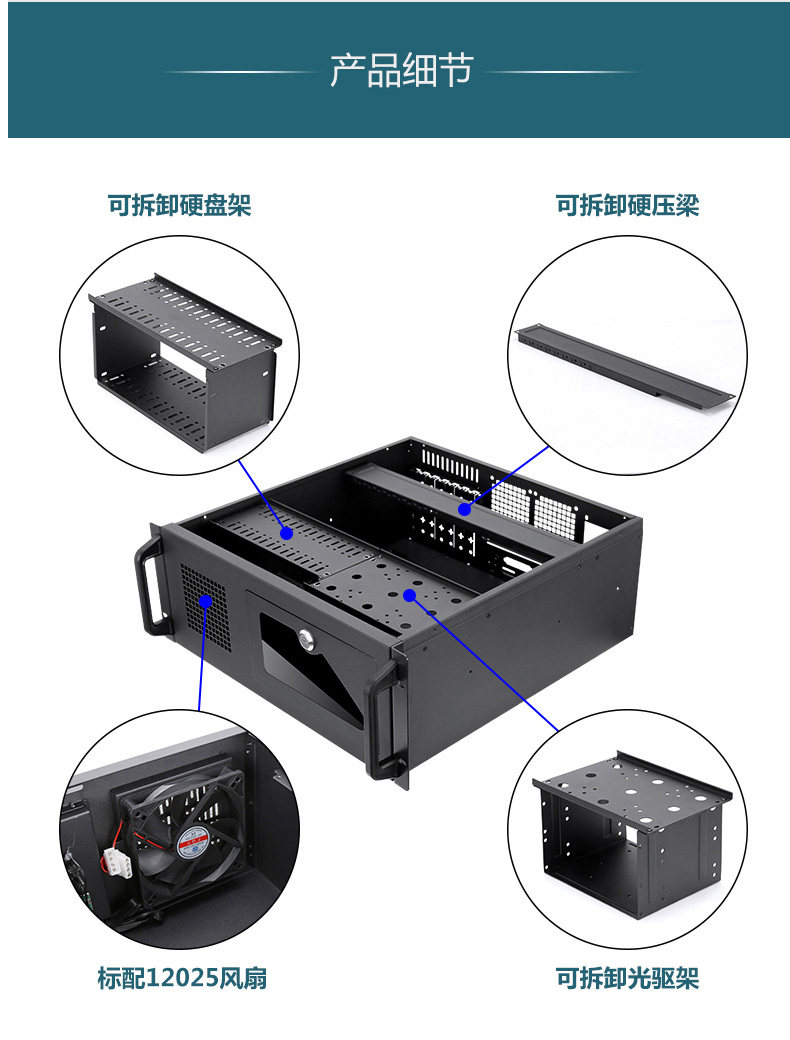 产品细节

可拆卸硬盘架

可拆卸硬压梁

标配12025风扇

可拆卸光驱架