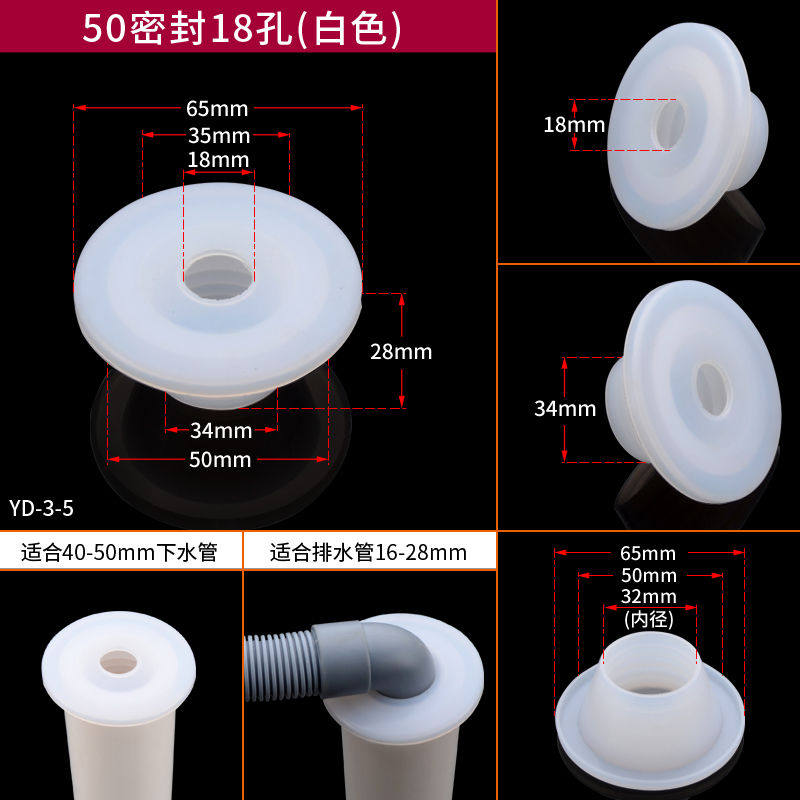 50密封18孔(白色)

65mm
35mm
18mm
28mm
34mm
50mm
YD-3-5

18mm

34mm

适合40-50mm下水管

适合排水管16-28mm

65mm
50mm
32mm
(内径)