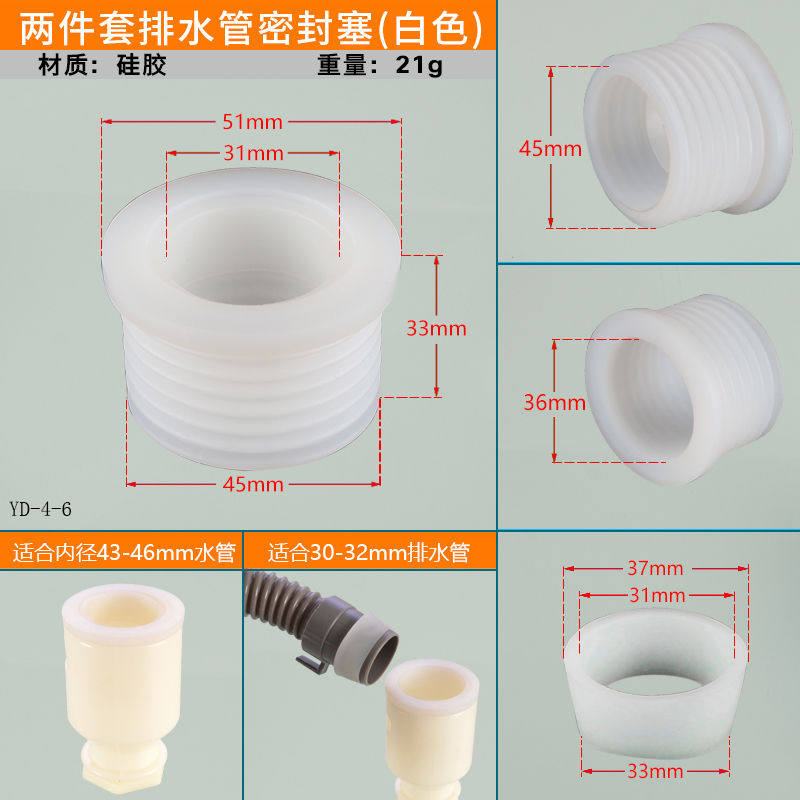 两件套排水管密封塞(白色)

材质：硅胶　　重量：21g

51mm
31mm
33mm
45mm
YD-4-6

45mm

36mm

适合内径43-46mm水管

适合30-32mm排水管

37mm
31mm
33mm